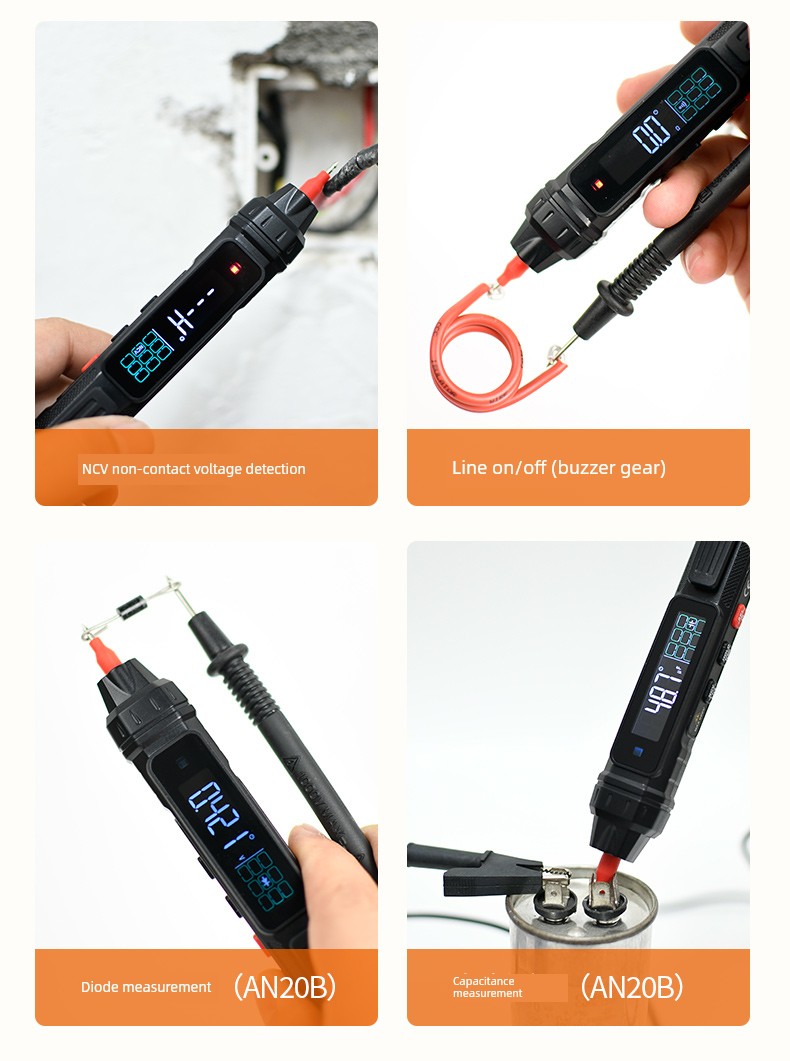 H---

NCV non-contact voltage detection

0.0

Line on/off (buzzer gear)

0.421

Diode measurement (AN20B)

48.7

Capacitance measurement (AN20B)