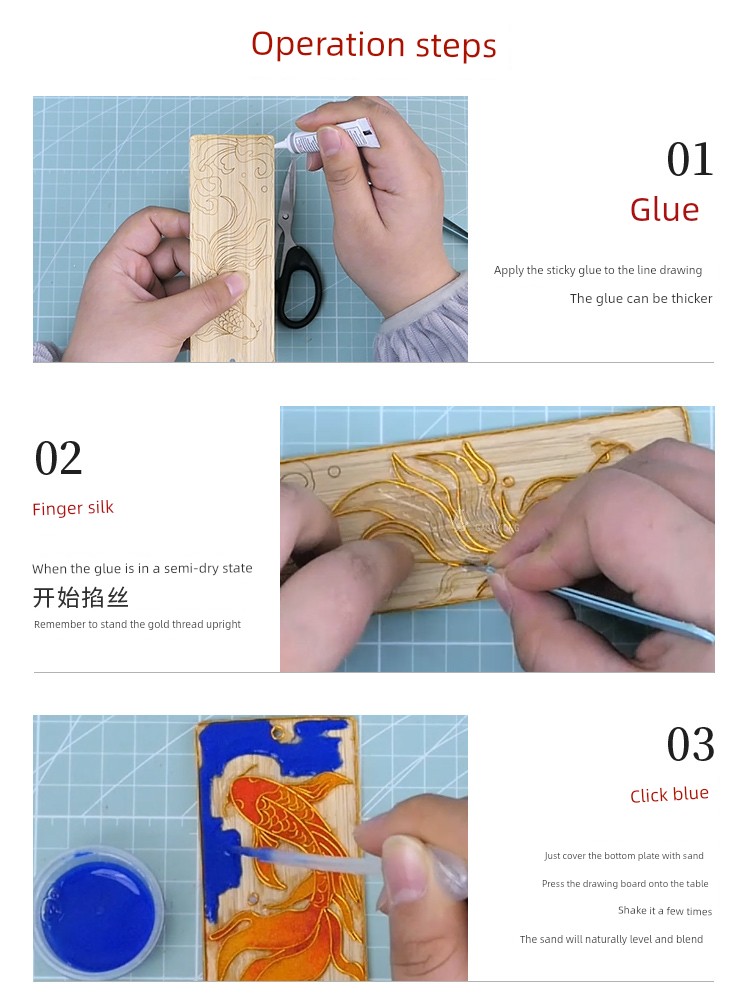 Operation steps

01
Glue

Apply the sticky glue to the line drawing
The glue can be thicker

02
Finger silk

When the glue is in a semi-dry state
开始掐丝
Remember to stand the gold thread upright

03
Click blue

Just cover the bottom plate with sand
Press the drawing board onto the table
Shake it a few times
The sand will naturally level and blend