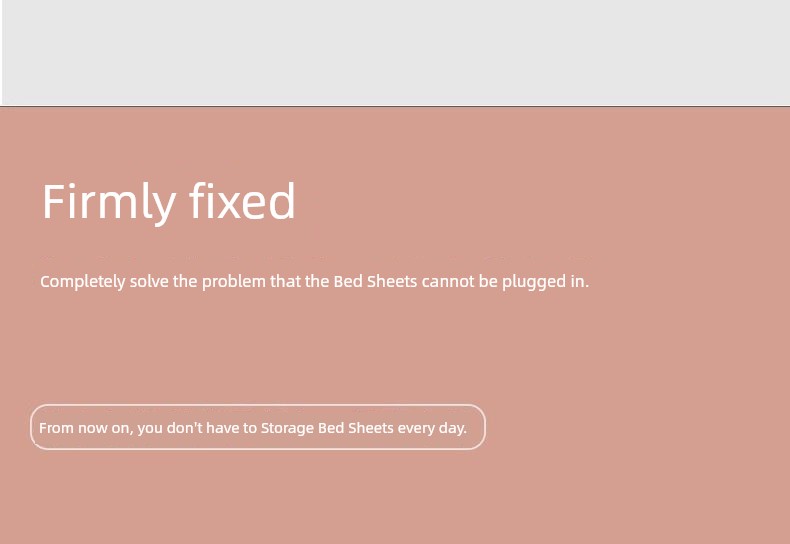 Firmly fixed

Completely solve the problem that the Bed Sheets cannot be plugged in.

From now on, you don't have to Storage Bed Sheets every day.