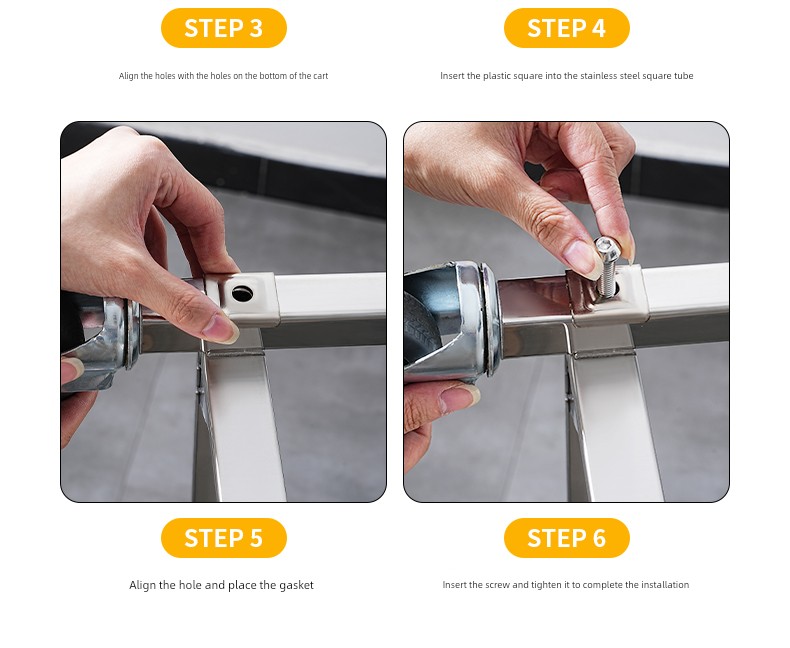 STEP 3

Align the holes with the holes on the bottom of the cart

STEP 4

Insert the plastic square into the stainless steel square tube

STEP 5

Align the hole and place the gasket

STEP 6

Insert the screw and tighten it to complete the installation