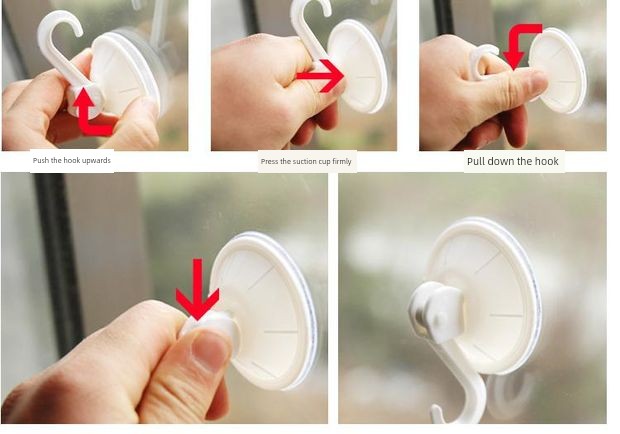 Push the hook upwards

Press the suction cup firmly

Pull down the hook