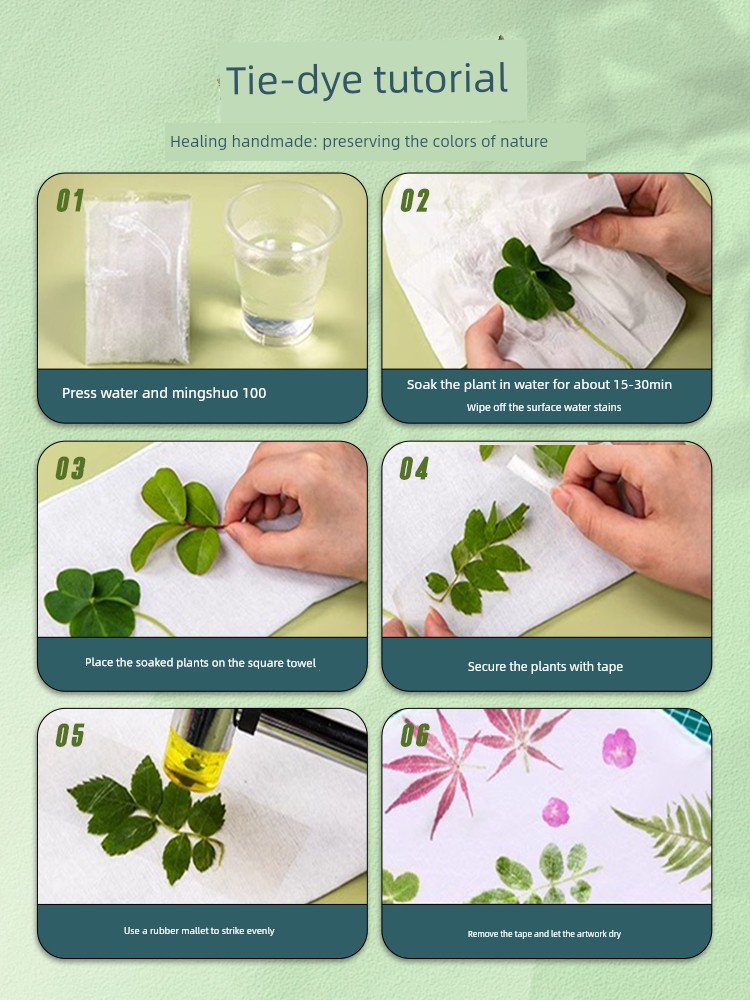 Tie-dye tutorial

Healing handmade: preserving the colors of nature

01

Press water and mingshuo 100

02

Soak the plant in water for about 15-30min

Wipe off the surface water stains

03

Place the soaked plants on the square towel

04

Secure the plants with tape

05

Use a rubber mallet to strike evenly

06

Remove the tape and let the artwork dry