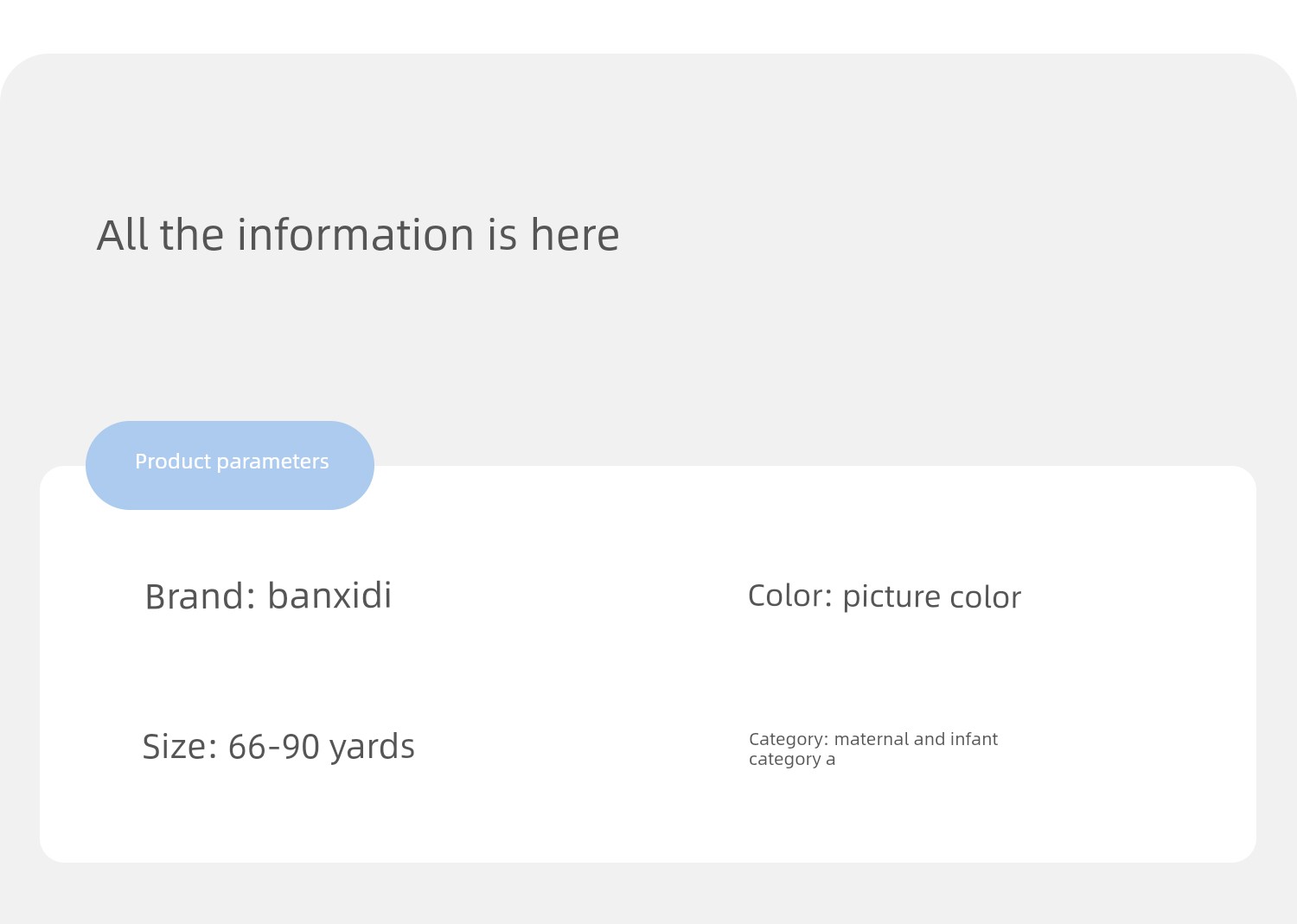 All the information is here

Product parameters

Brand: banxidi

Color: picture color

Size: 66-90 yards

Category: maternal and infant category a