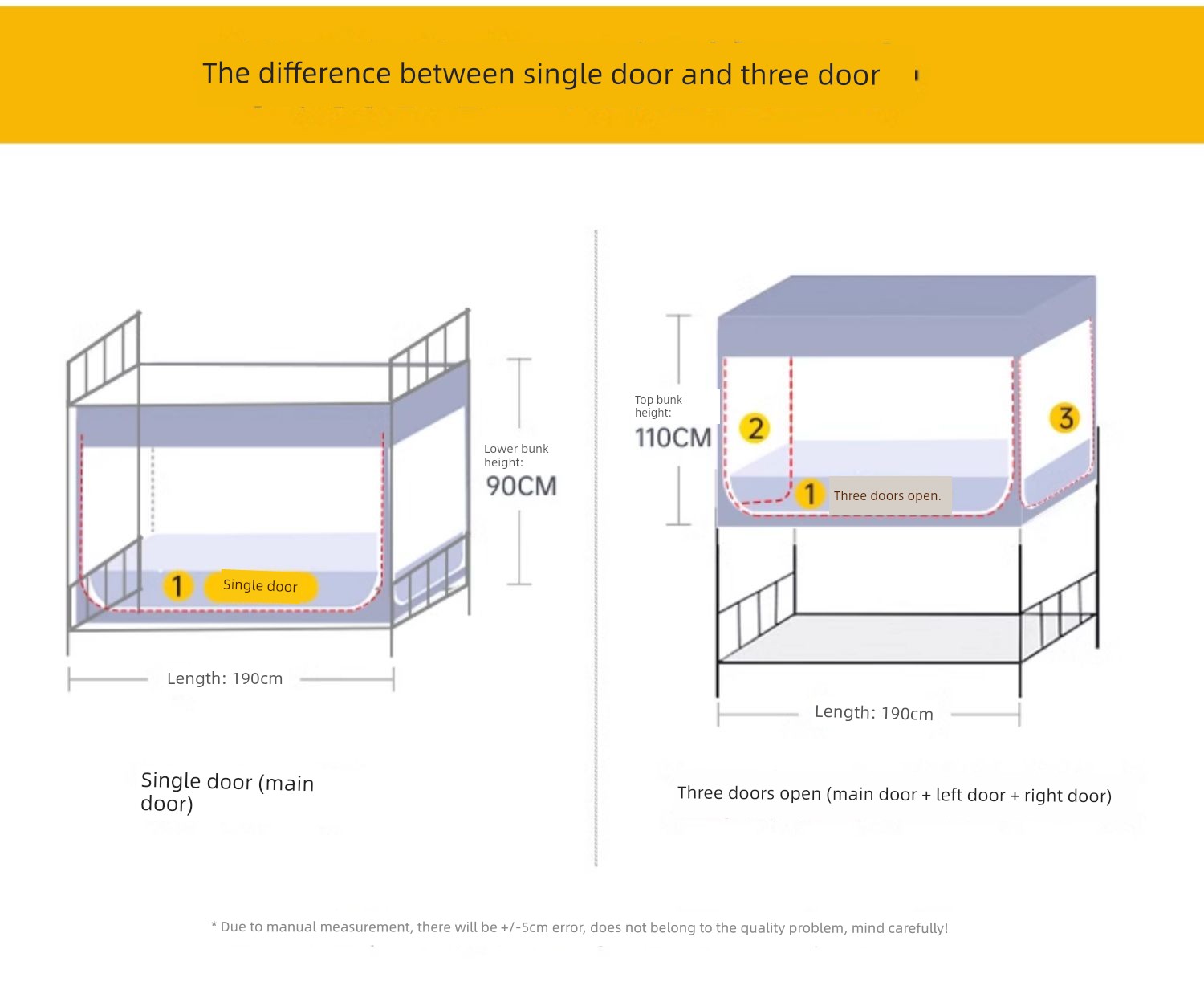 The difference between single door and three door

Lower bunk height:
90CM

1 Single door

Length: 190cm

Single door (main door)

Top bunk height:
110CM

2

3

1 Three doors open.

Length: 190cm

Three doors open (main door + left door + right door)

* Due to manual measurement, there will be +/-5cm error, does not belong to the quality problem, mind carefully!