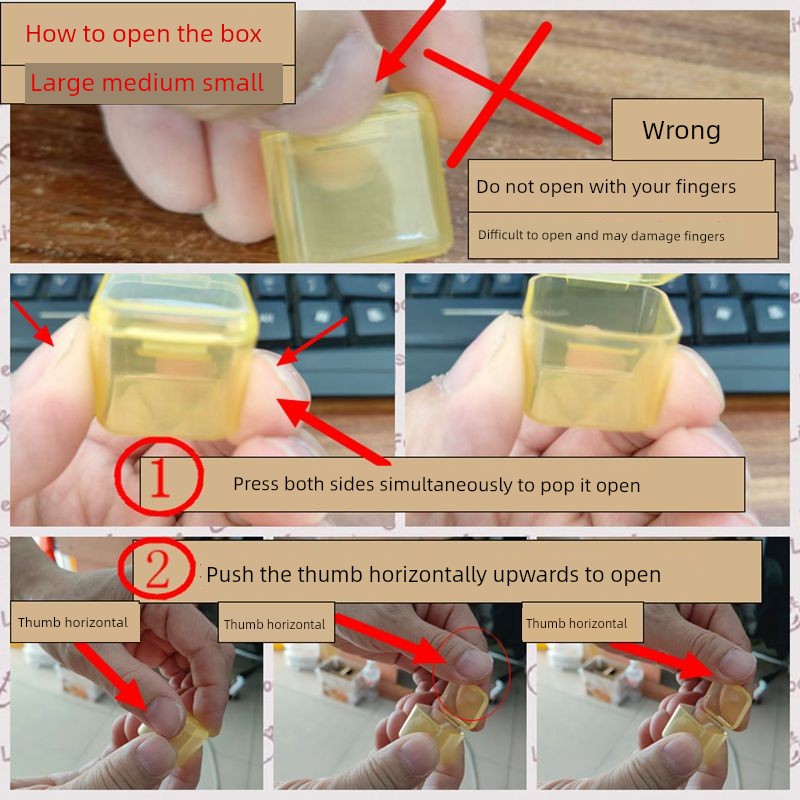 How to open the box

Large medium small

Wrong

Do not open with your fingers

Difficult to open and may damage fingers

1

Press both sides simultaneously to pop it open

2

Push the thumb horizontally upwards to open

Thumb horizontal

Thumb horizontal

Thumb horizontal