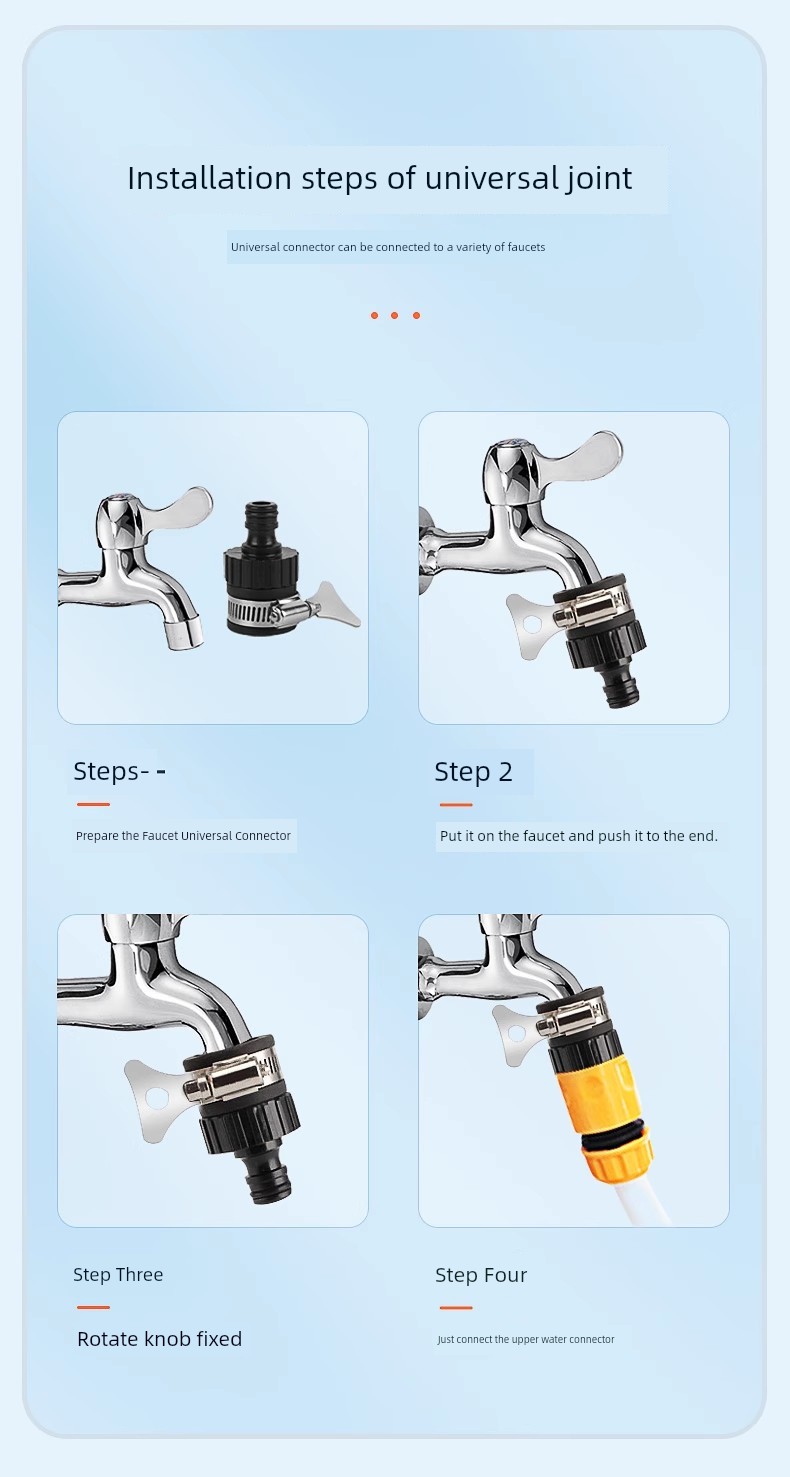 Installation steps of universal joint

Universal connector can be connected to a variety of faucets

Steps- -

Prepare the Faucet Universal Connector

Step 2

Put it on the faucet and push it to the end.

Step Three

Rotate knob fixed

Step Four

Just connect the upper water connector