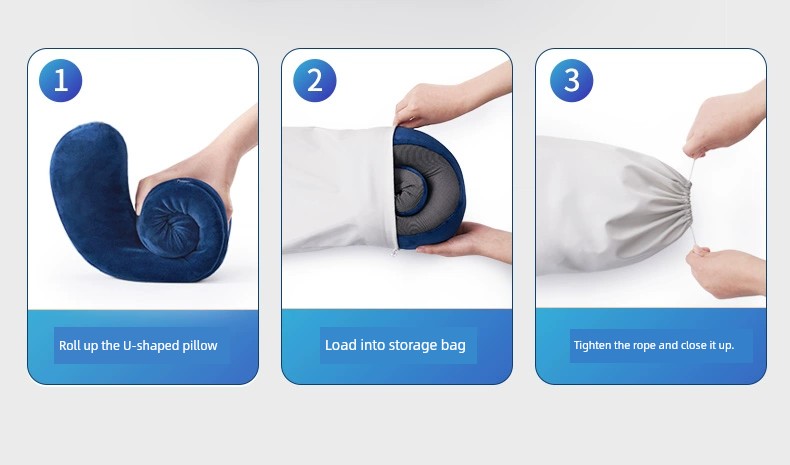 1

Roll up the U-shaped pillow

2

Load into storage bag

3

Tighten the rope and close it up.