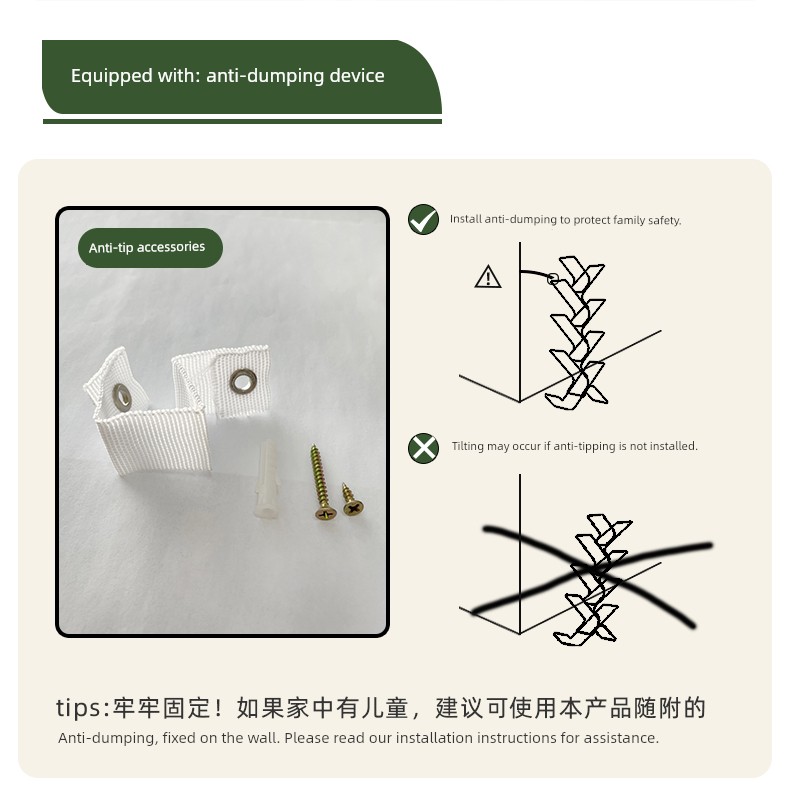 Equipped with: anti-dumping device

Anti-tip accessories

Install anti-dumping to protect family safety.

Tilting may occur if anti-tipping is not installed.

tips:牢牢固定！如果家中有儿童，建议可使用本产品随附的
Anti-dumping, fixed on the wall. Please read our installation instructions for assistance.