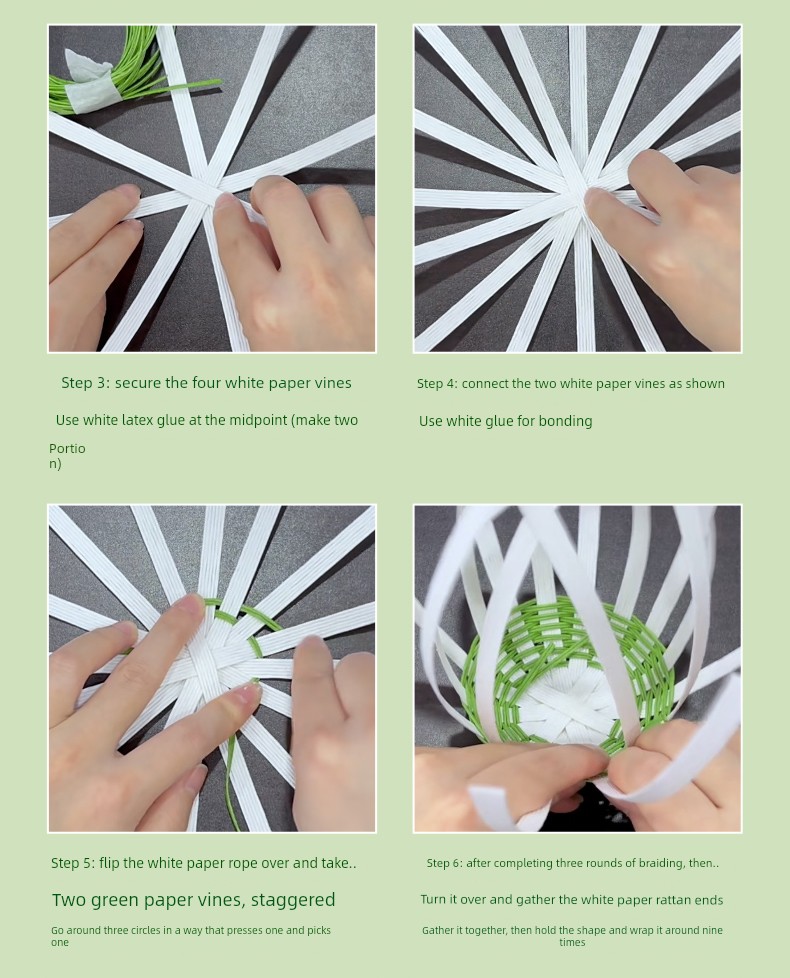 Step 3: secure the four white paper vines

Use white latex glue at the midpoint (make two

Portio n)

Step 4: connect the two white paper vines as shown

Use white glue for bonding

Step 5: flip the white paper rope over and take..

Two green paper vines, staggered

Go around three circles in a way that presses one and picks one

Step 6: after completing three rounds of braiding, then..

Turn it over and gather the white paper rattan ends

Gather it together, then hold the shape and wrap it around nine times