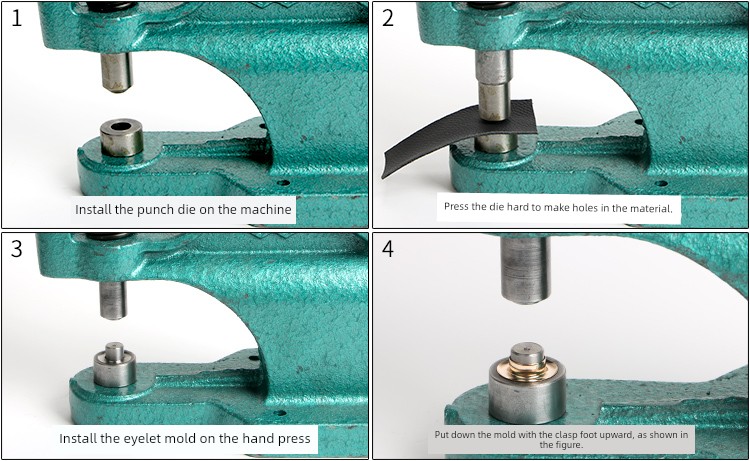 1

Install the punch die on the machine

2

Press the die hard to make holes in the material.

3

Install the eyelet mold on the hand press

4

Put down the mold with the clasp foot upward, as shown in the figure.