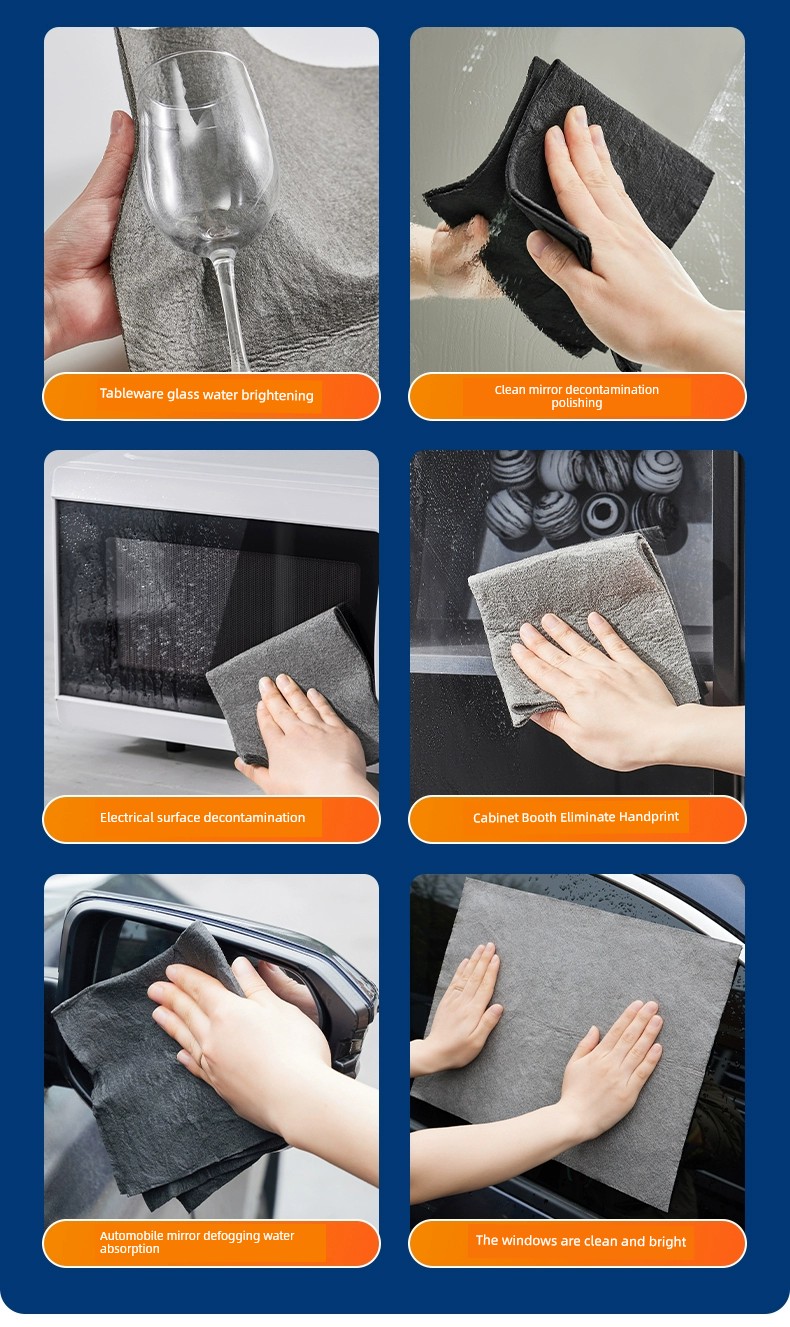 Tableware glass water brightening

Clean mirror decontamination polishing

Electrical surface decontamination

Cabinet Booth Eliminate Handprint

Automobile mirror defogging water absorption

The windows are clean and bright