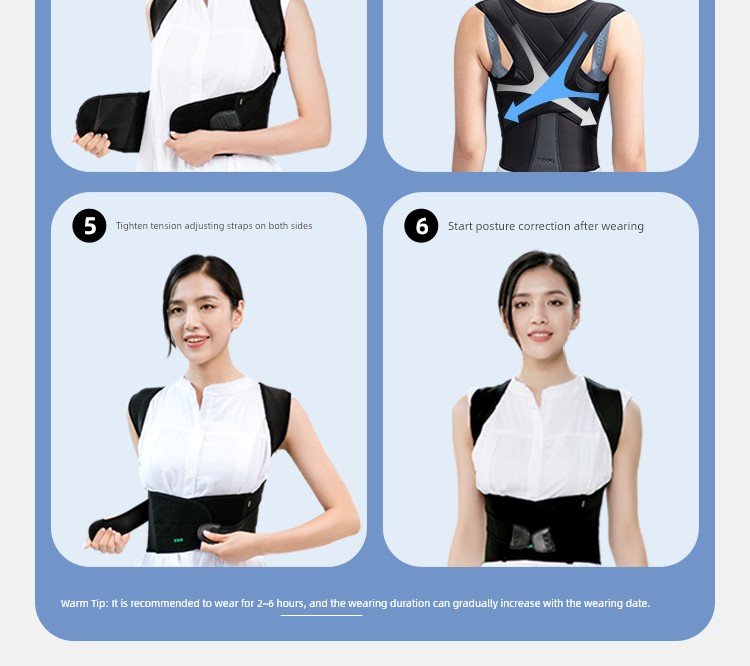 5 Tighten tension adjusting straps on both sides

6 Start posture correction after wearing

Warm Tip: It is recommended to wear for 2~6 hours, and the wearing duration can gradually increase with the wearing date.