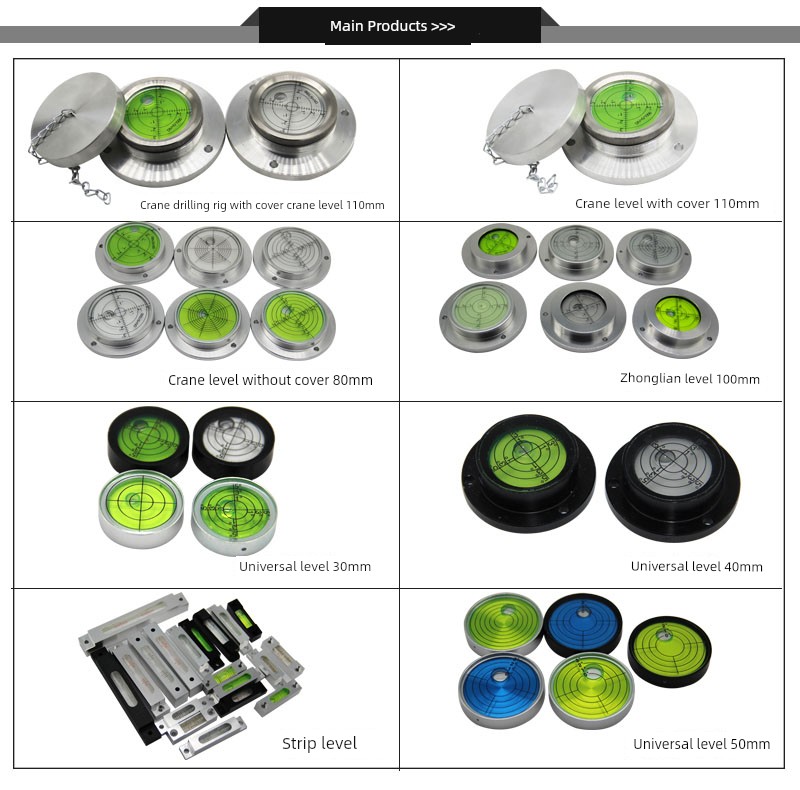 Main Products >>>

Crane drilling rig with cover crane level 110mm

Crane level with cover 110mm

Crane level without cover 80mm

Zhonglian level 100mm

Universal level 30mm

Universal level 40mm

Strip level

Universal level 50mm