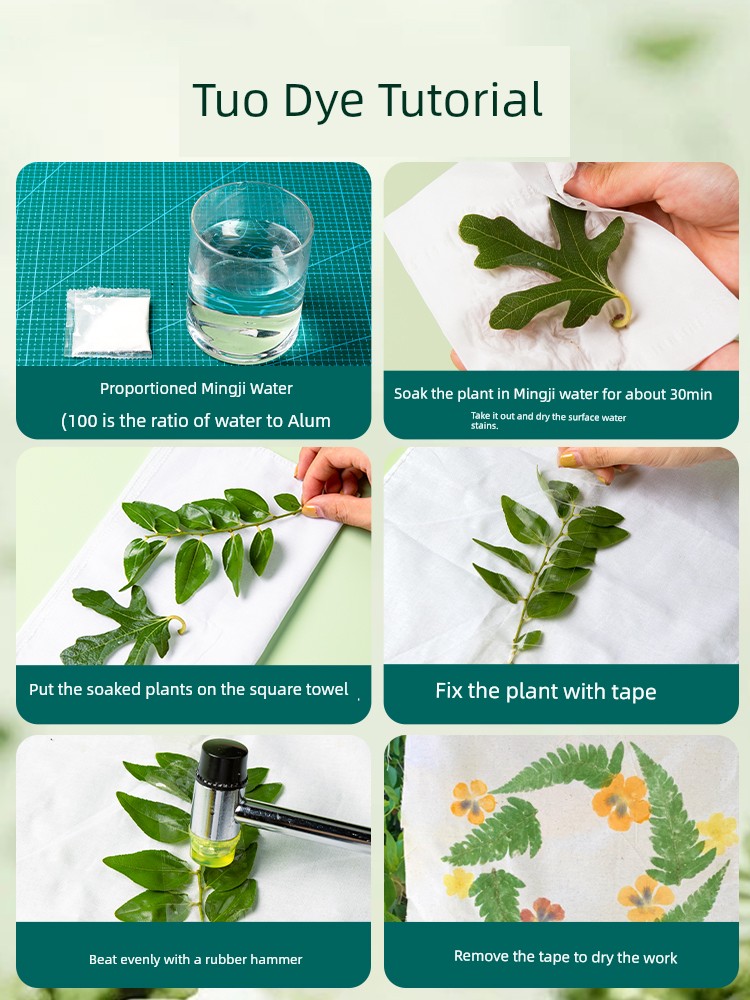 Tuo Dye Tutorial

Proportioned Mingji Water

(100 is the ratio of water to Alum

Soak the plant in Mingji water for about 30min

Take it out and dry the surface water stains.

Put the soaked plants on the square towel

Fix the plant with tape

Beat evenly with a rubber hammer

Remove the tape to dry the work