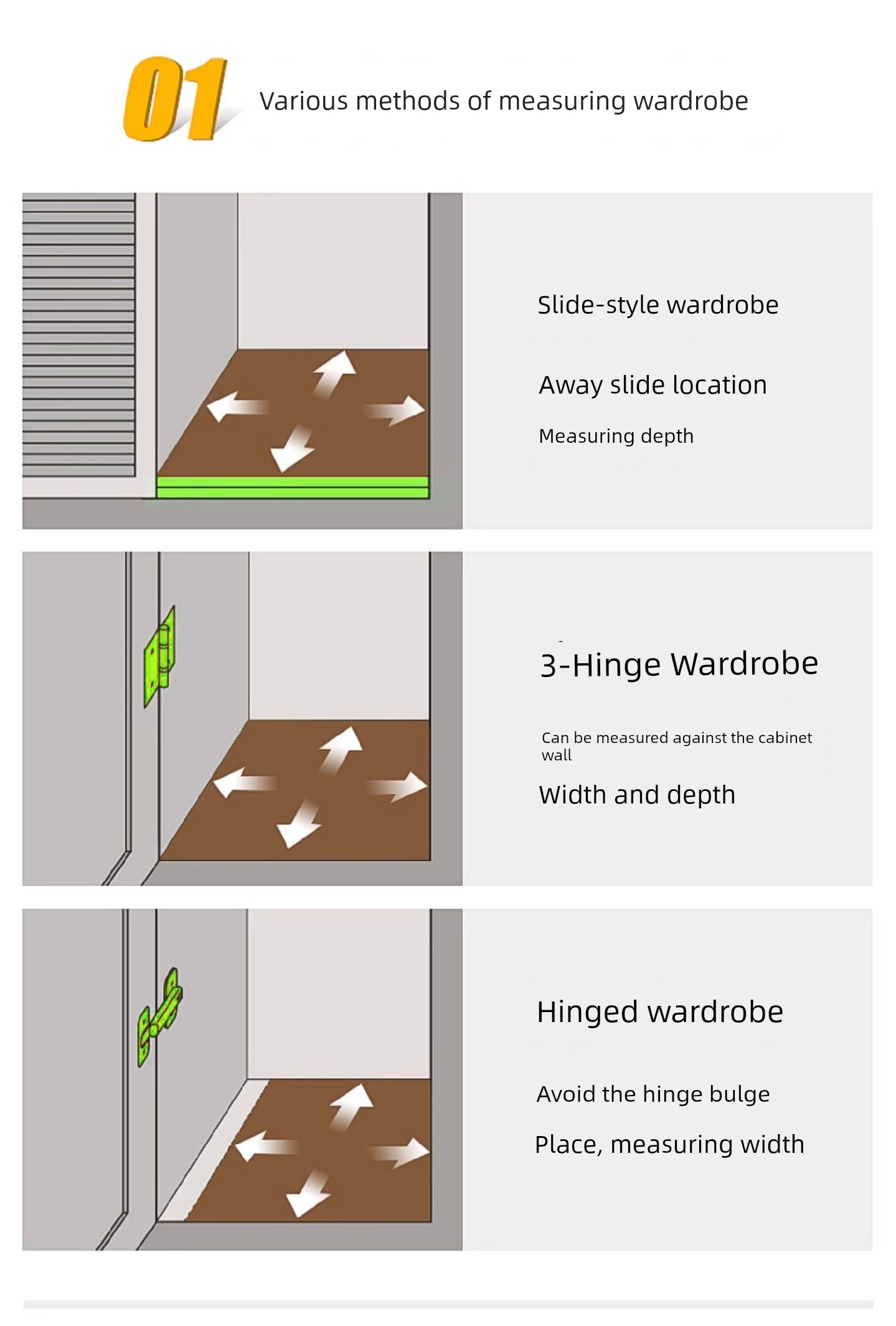 01 Various methods of measuring wardrobe

Slide-style wardrobe

Away slide location

Measuring depth

3-Hinge Wardrobe

Can be measured against the cabinet wall

Width and depth

Hinged wardrobe

Avoid the hinge bulge

Place, measuring width