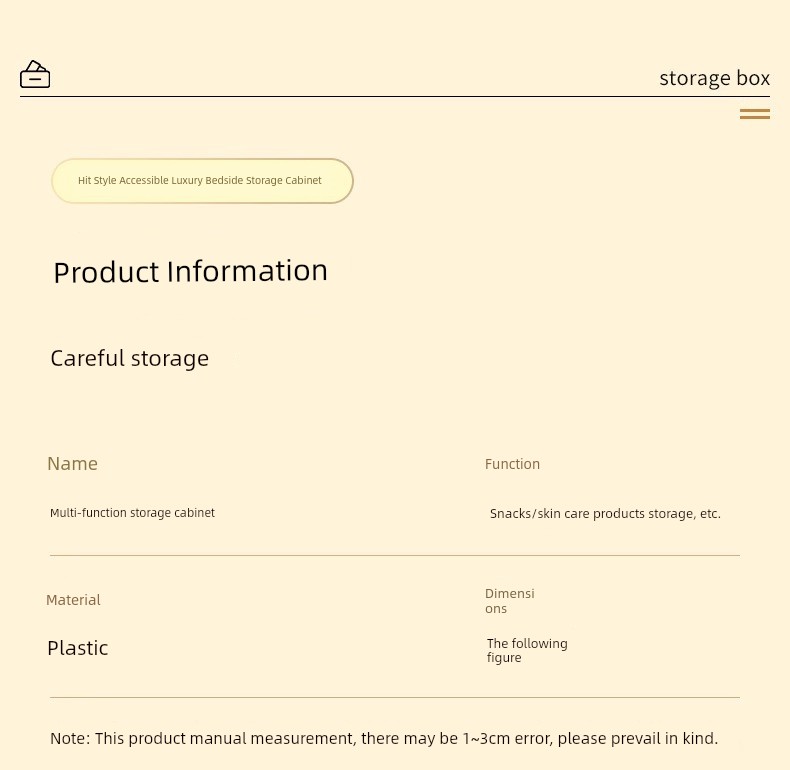 storage box

Hit Style Accessible Luxury Bedside Storage Cabinet

Product Information

Careful storage

Name

Multi-function storage cabinet

Function

Snacks/skin care products storage, etc.

Material

Plastic

Dimensions

The following figure

Note: This product manual measurement, there may be 1~3cm error, please prevail in kind.