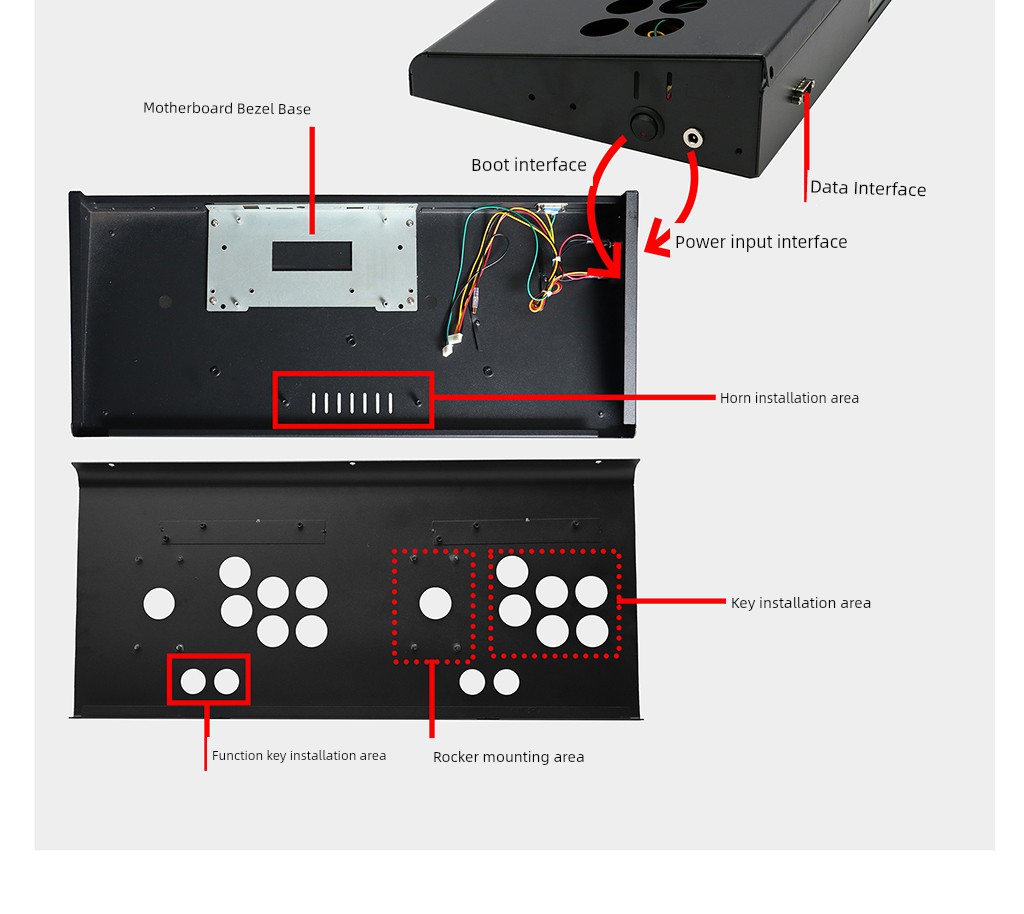 Motherboard Bezel Base

Boot interface

Data Interface

Power input interface

Horn installation area

Key installation area

Function key installation area

Rocker mounting area