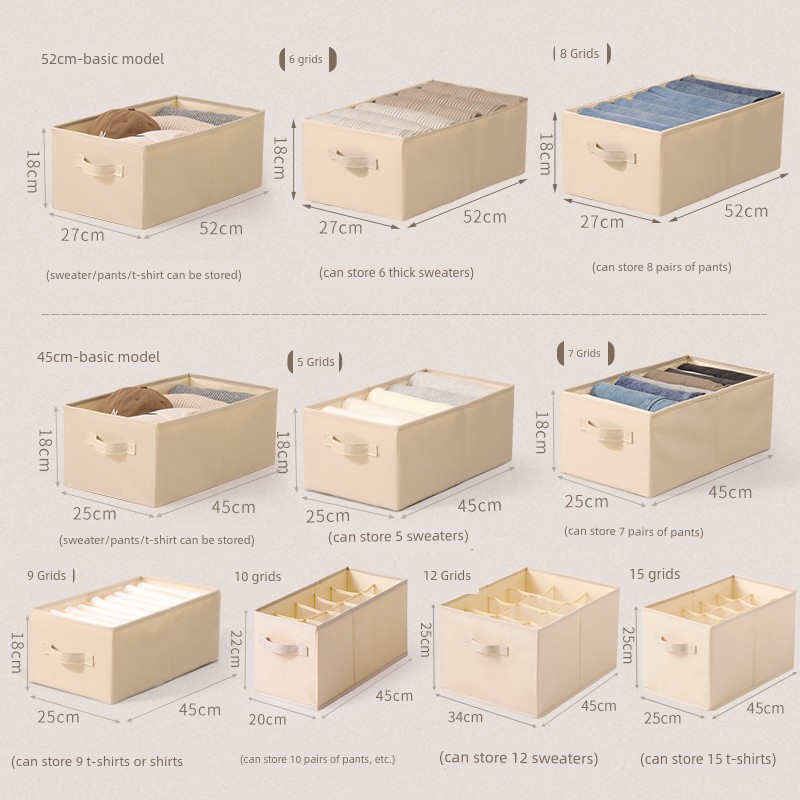 52cm-basic model

18cm

27cm

52cm

(sweater/pants/t-shirt can be stored)

6 grids

18cm

27cm

52cm

(can store 6 thick sweaters)

8 Grids

18cm

27cm

52cm

(can store 8 pairs of pants)

45cm-basic model

18cm

25cm

45cm

(sweater/pants/t-shirt can be stored)

5 Grids

18cm

25cm

45cm

(can store 5 sweaters)

7 Grids

18cm

25cm

45cm

(can store 7 pairs of pants)

9 Grids

18cm

25cm

45cm

(can store 9 t-shirts or shirts

10 grids

22cm

20cm

45cm

(can store 10 pairs of pants, etc.)

12 Grids

25cm

34cm

45cm

(can store 12 sweaters)

15 grids

25cm

25cm

45cm

(can store 15 t-shirts)