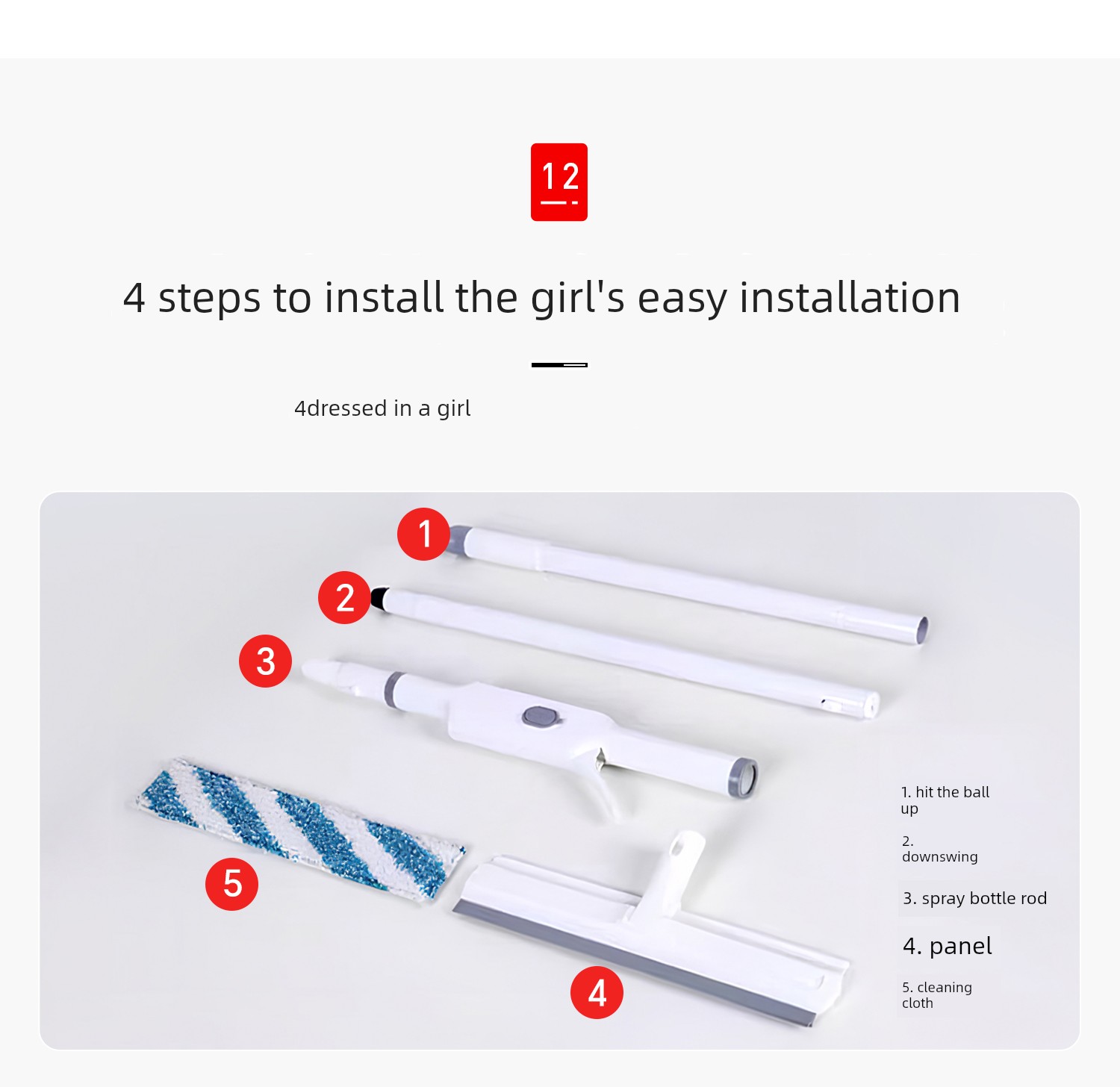 12

4 steps to install the girl's easy installation

4dressed in a girl

1

2

3

5

4

1. hit the ball up

2. downswing

3. spray bottle rod

4. panel

5. cleaning cloth