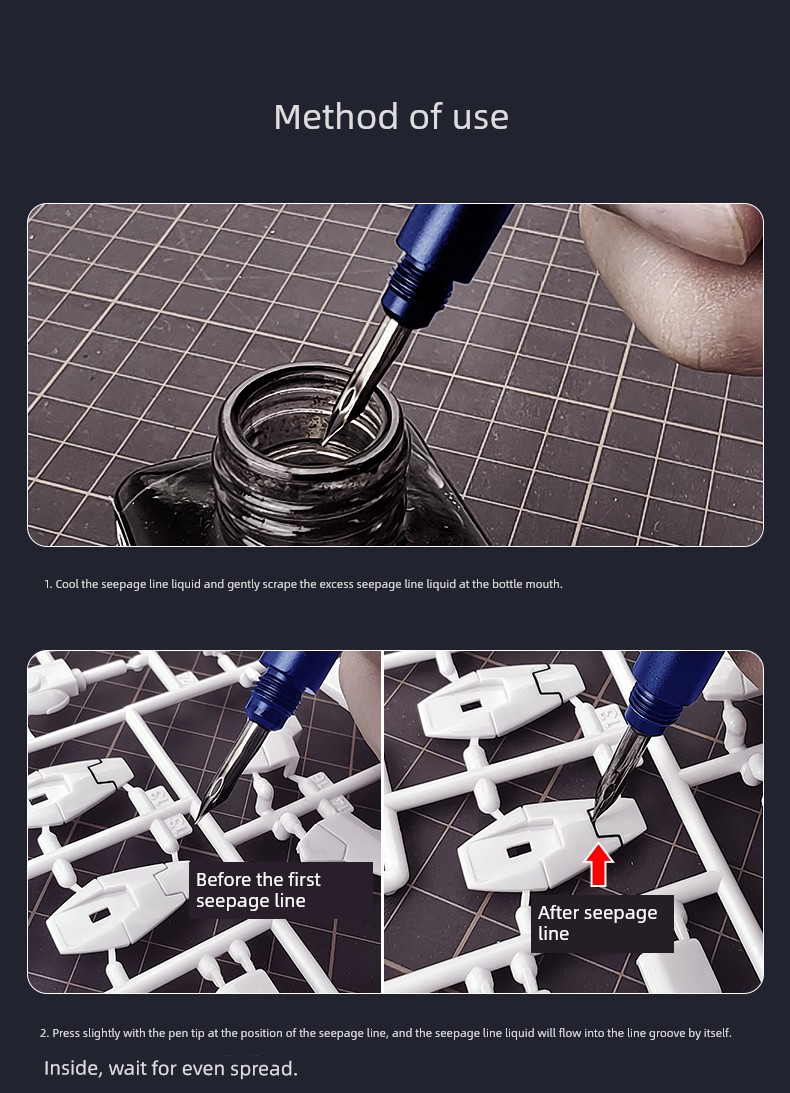 Method of use

1. Cool the seepage line liquid and gently scrape the excess seepage line liquid at the bottle mouth.

Before the first seepage line

After seepage line

2. Press slightly with the pen tip at the position of the seepage line, and the seepage line liquid will flow into the line groove by itself.

Inside, wait for even spread.