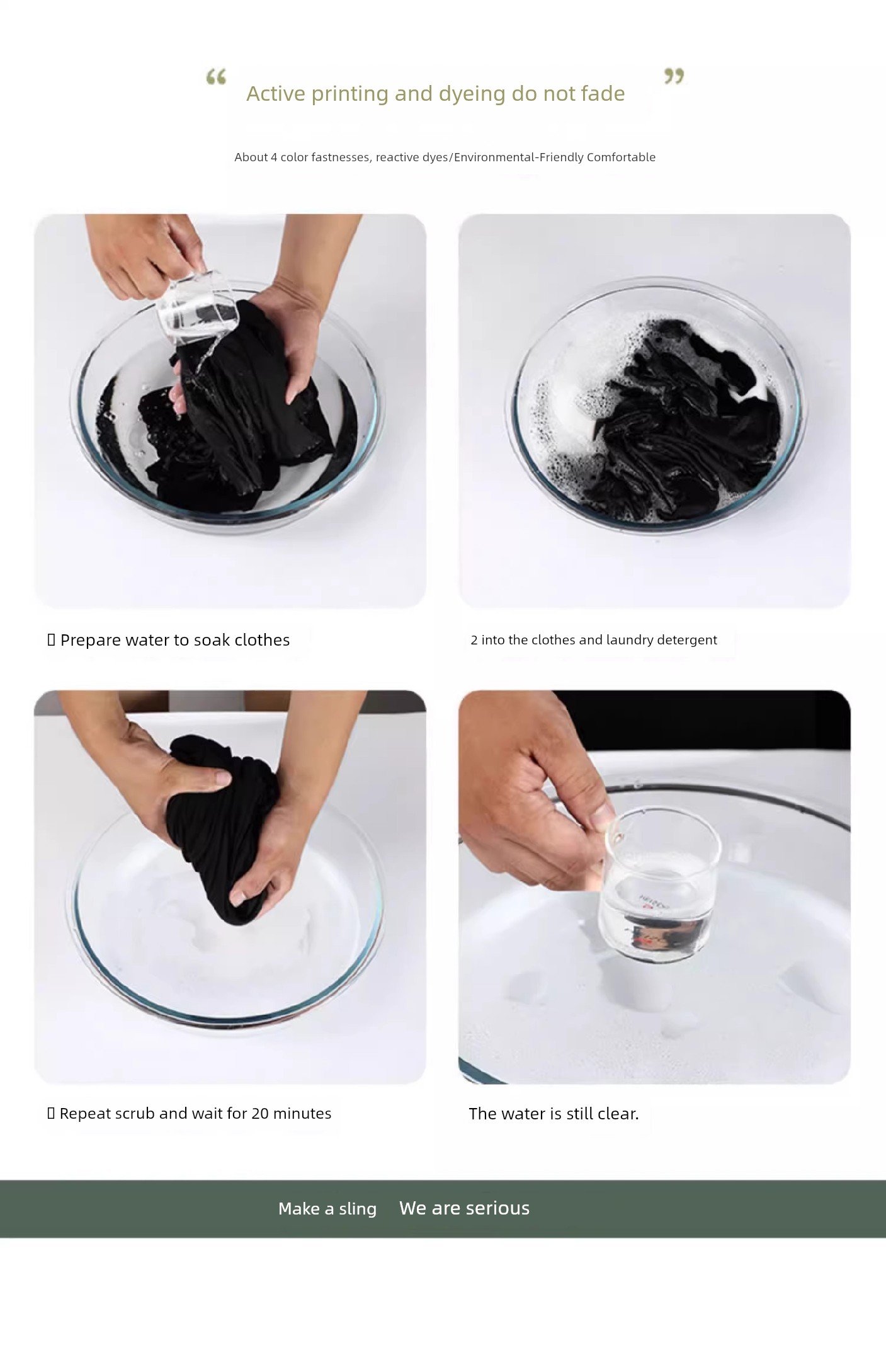 “ Active printing and dyeing do not fade ”

About 4 color fastnesses, reactive dyes/Environmental-Friendly Comfortable

▯ Prepare water to soak clothes

2 into the clothes and laundry detergent

▯ Repeat scrub and wait for 20 minutes

The water is still clear.

Make a sling We are serious