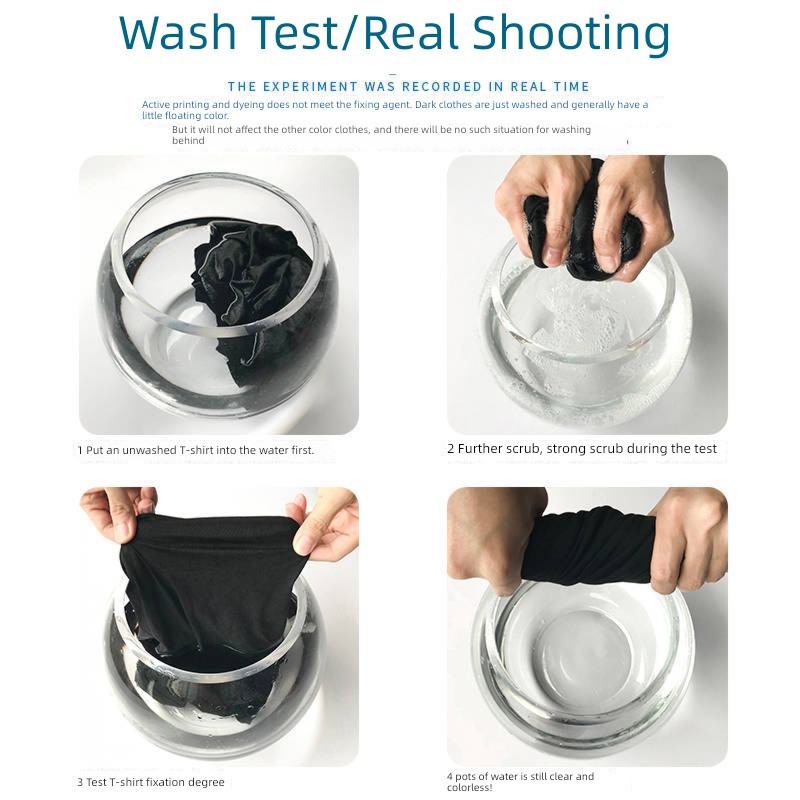 Wash Test/Real Shooting

THE EXPERIMENT WAS RECORDED IN REAL TIME

Active printing and dyeing does not meet the fixing agent. Dark clothes are just washed and generally have a little floating color.

But it will not affect the other color clothes, and there will be no such situation for washing behind

1 Put an unwashed T-shirt into the water first.

2 Further scrub, strong scrub during the test

3 Test T-shirt fixation degree

4 pots of water is still clear and colorless!