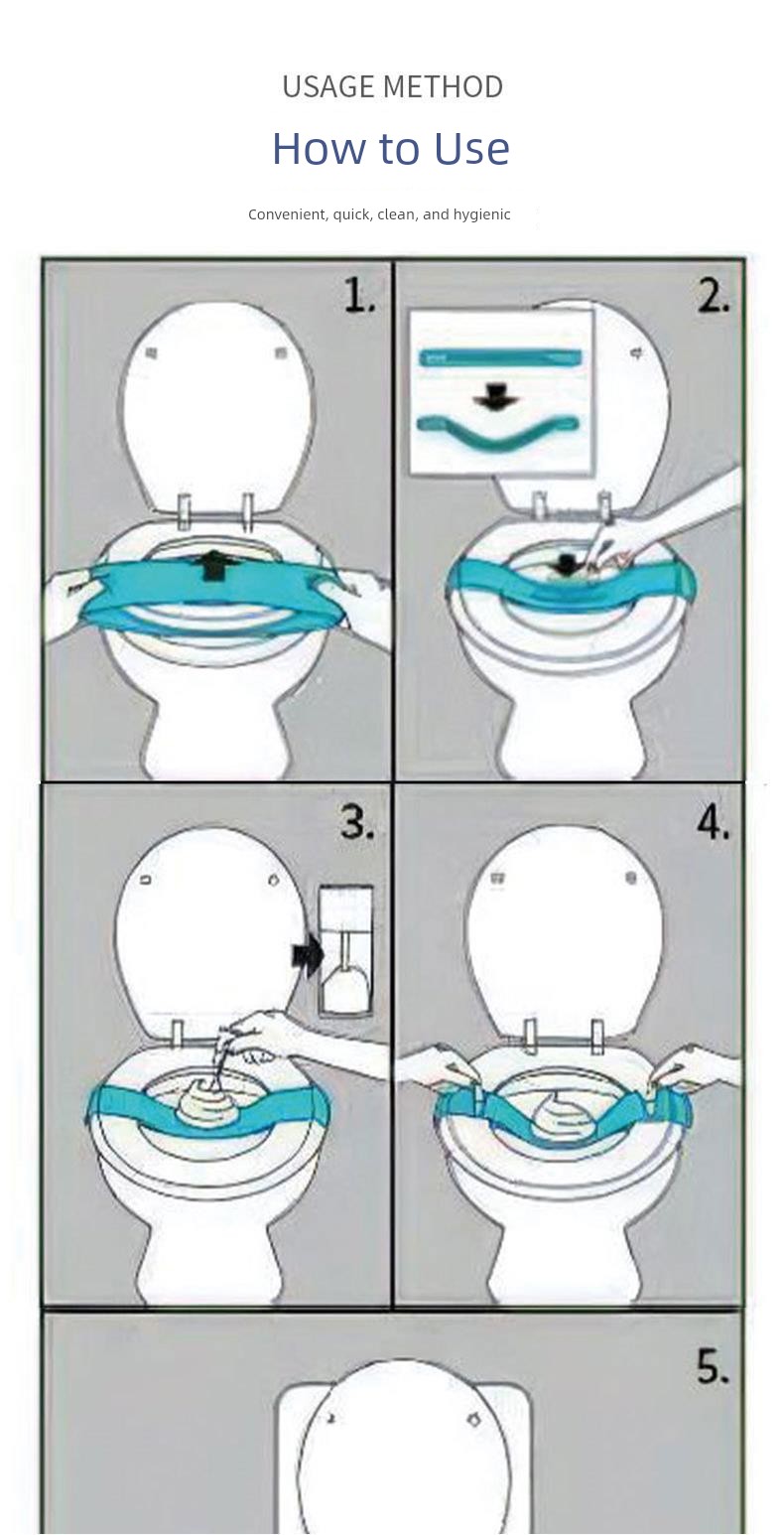 USAGE METHOD

How to Use

Convenient, quick, clean, and hygienic

1.

2.

3.

4.

5.