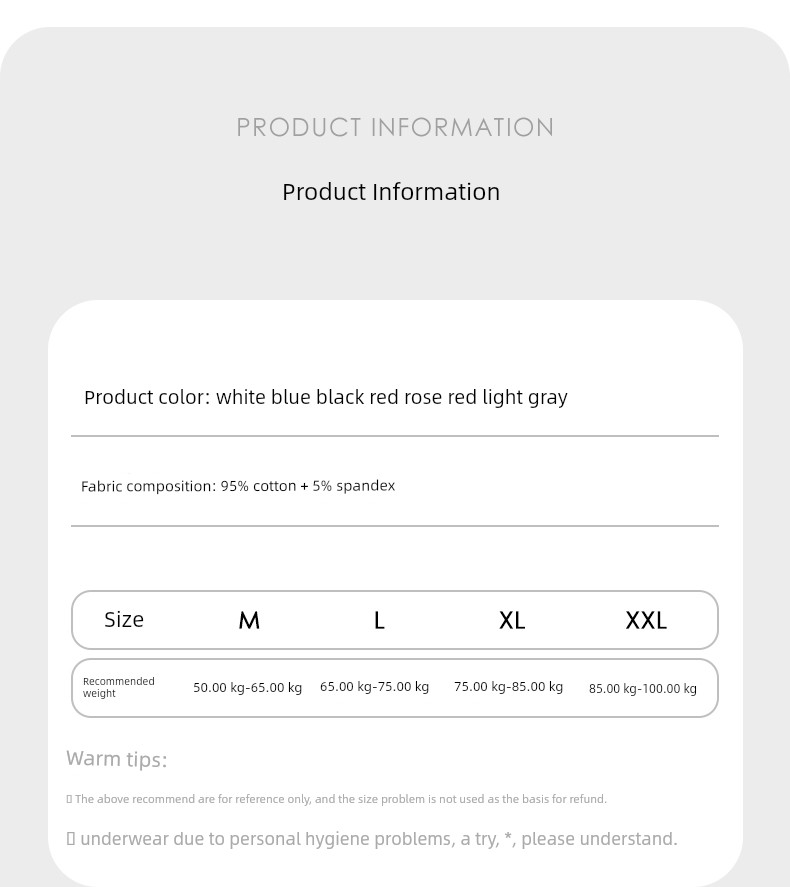 PRODUCT INFORMATION

Product Information

Product color: white blue black red rose red light gray

Fabric composition: 95% cotton + 5% spandex

| Size | M | L | XL | XXL |
|---|---|---|---|---|
| Recommended weight | 50.00 kg-65.00 kg | 65.00 kg-75.00 kg | 75.00 kg-85.00 kg | 85.00 kg-100.00 kg |

Warm tips:

▯ The above recommend are for reference only, and the size problem is not used as the basis for refund.

▯ underwear due to personal hygiene problems, a try, *, please understand.