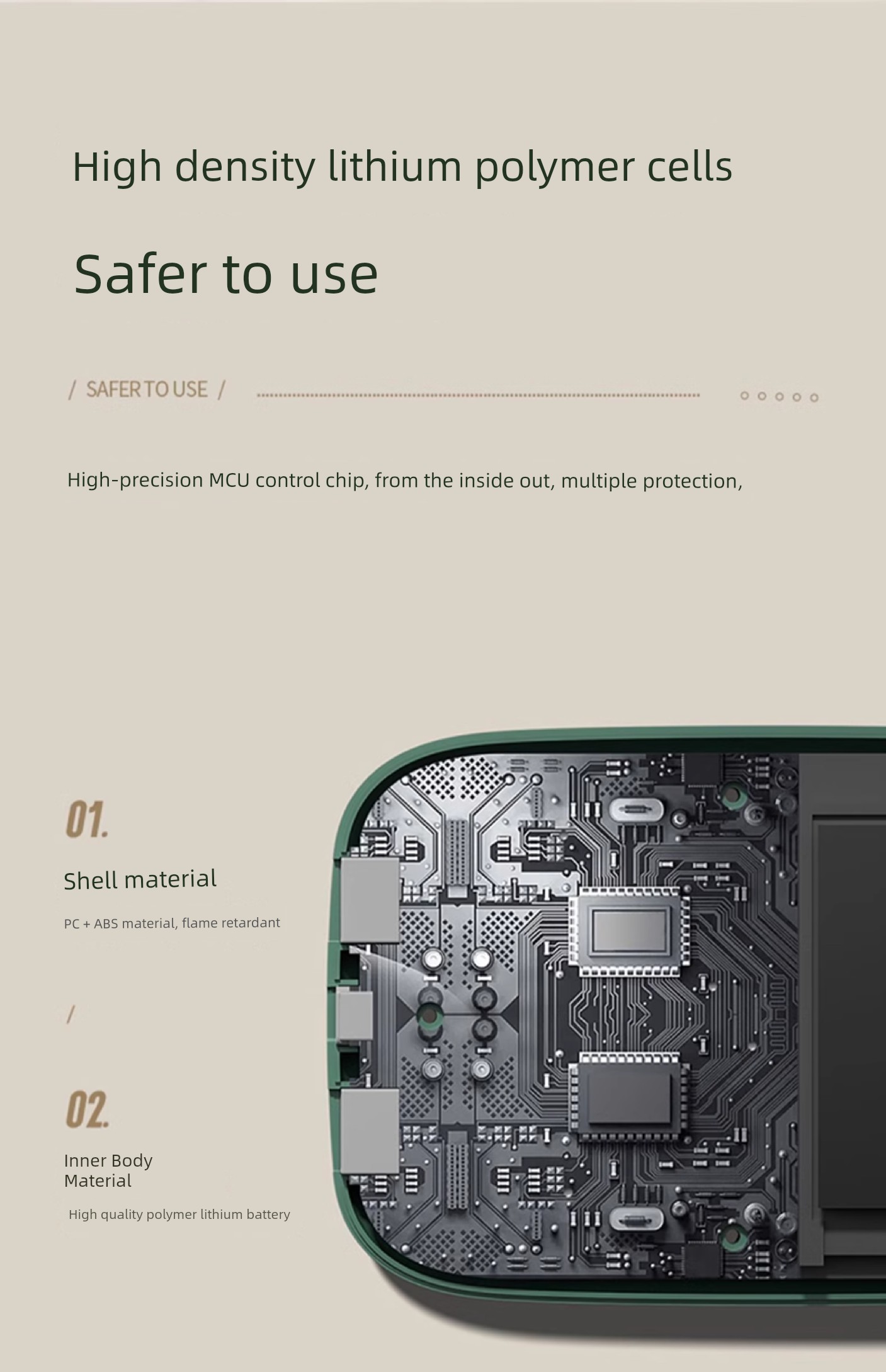 High density lithium polymer cells

Safer to use

/ SAFER TO USE /

High-precision MCU control chip, from the inside out, multiple protection,

01.

Shell material

PC + ABS material, flame retardant

/

02.

Inner Body Material

High quality polymer lithium battery