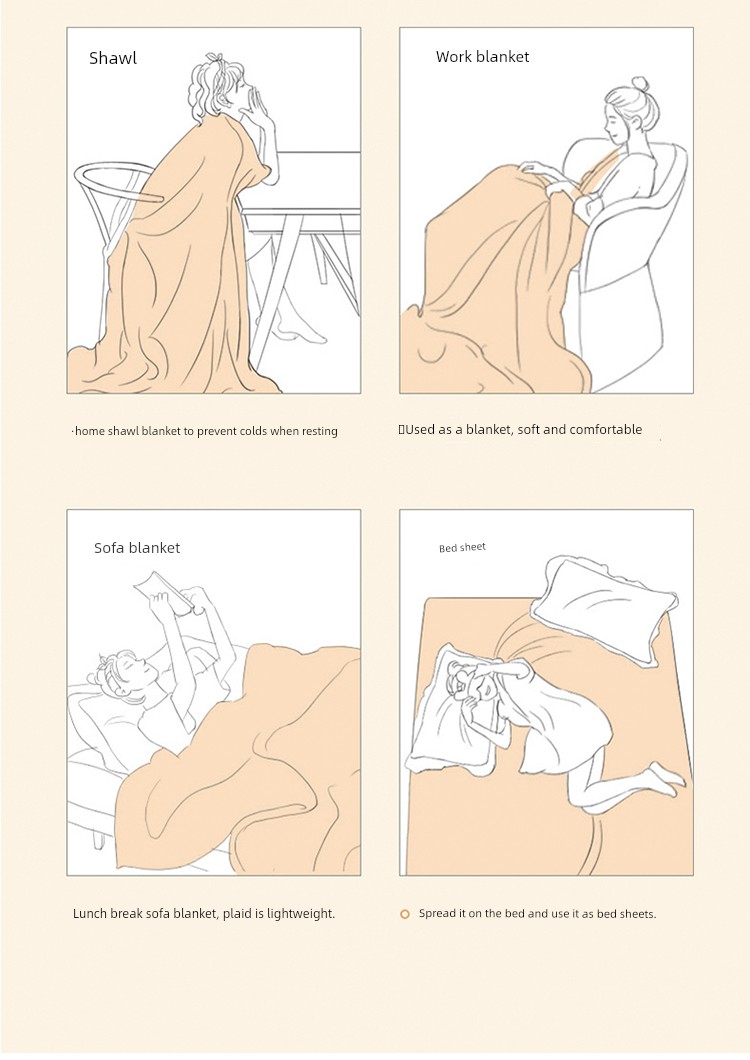 Shawl

·home shawl blanket to prevent colds when resting

Work blanket

Used as a blanket, soft and comfortable

Sofa blanket

Lunch break sofa blanket, plaid is lightweight.

Bed sheet

Spread it on the bed and use it as bed sheets.