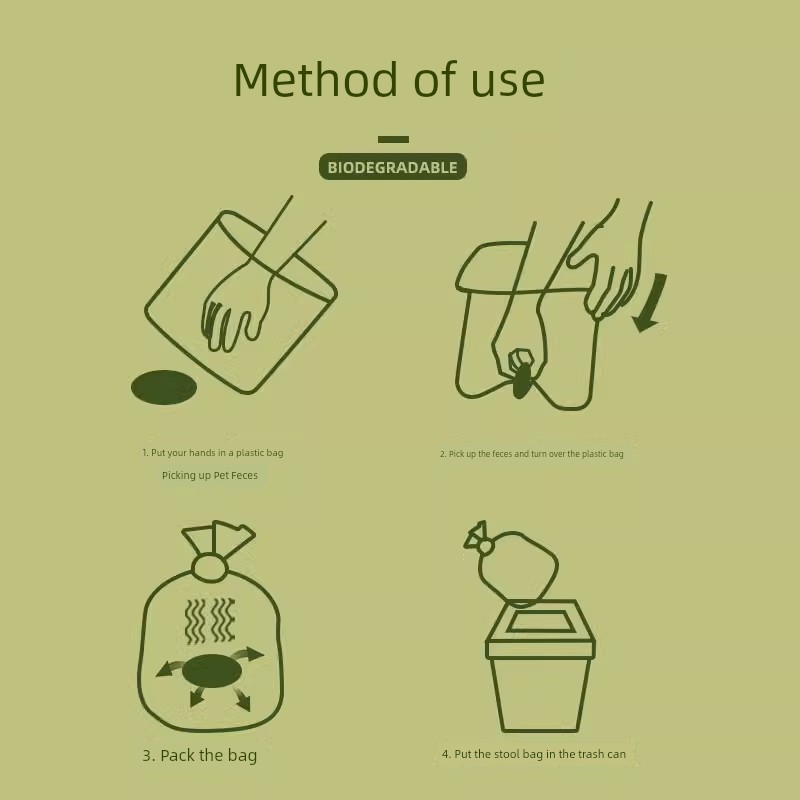 Method of use

BIODEGRADABLE

1. Put your hands in a plastic bag

Picking up Pet Feces

2. Pick up the feces and turn over the plastic bag

3. Pack the bag

4. Put the stool bag in the trash can