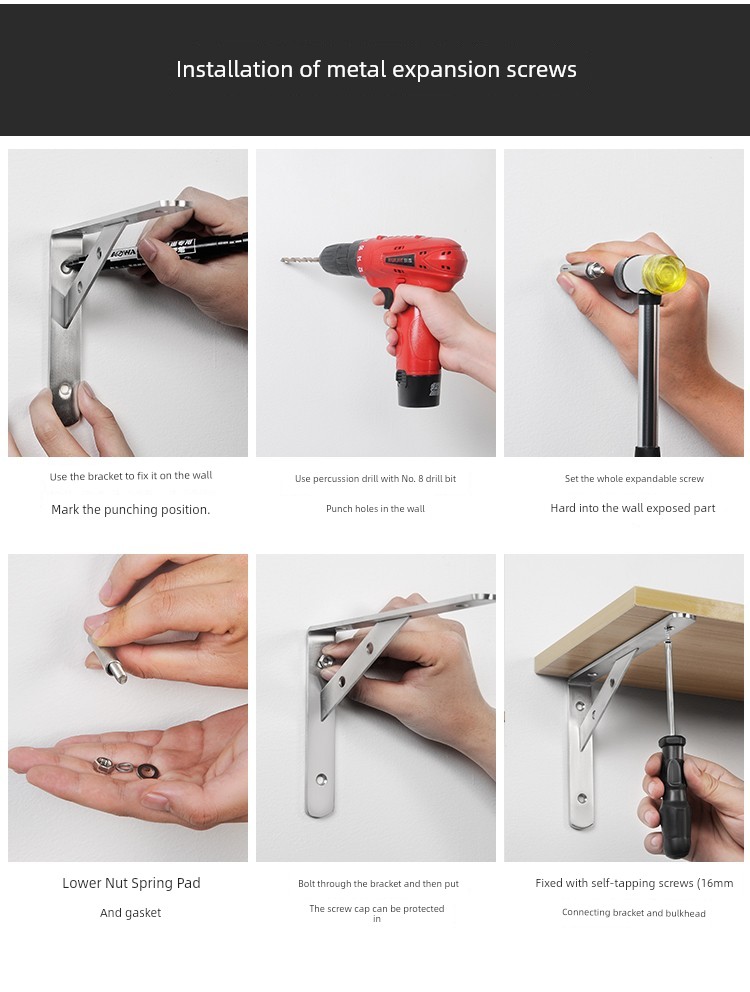 Installation of metal expansion screws

Use the bracket to fix it on the wall

Mark the punching position.

Use percussion drill with No. 8 drill bit

Punch holes in the wall

Set the whole expandable screw

Hard into the wall exposed part

Lower Nut Spring Pad

And gasket

Bolt through the bracket and then put

The screw cap can be protected in

Fixed with self-tapping screws (16mm

Connecting bracket and bulkhead