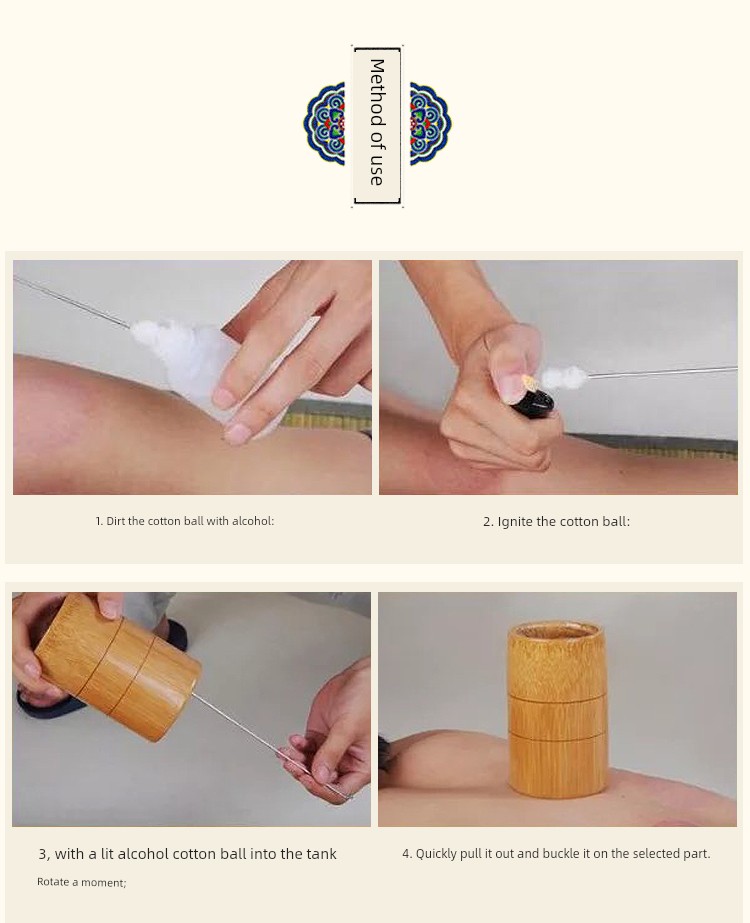 Method of use

1. Dirt the cotton ball with alcohol:

2. Ignite the cotton ball:

3, with a lit alcohol cotton ball into the tank

Rotate a moment;

4. Quickly pull it out and buckle it on the selected part.