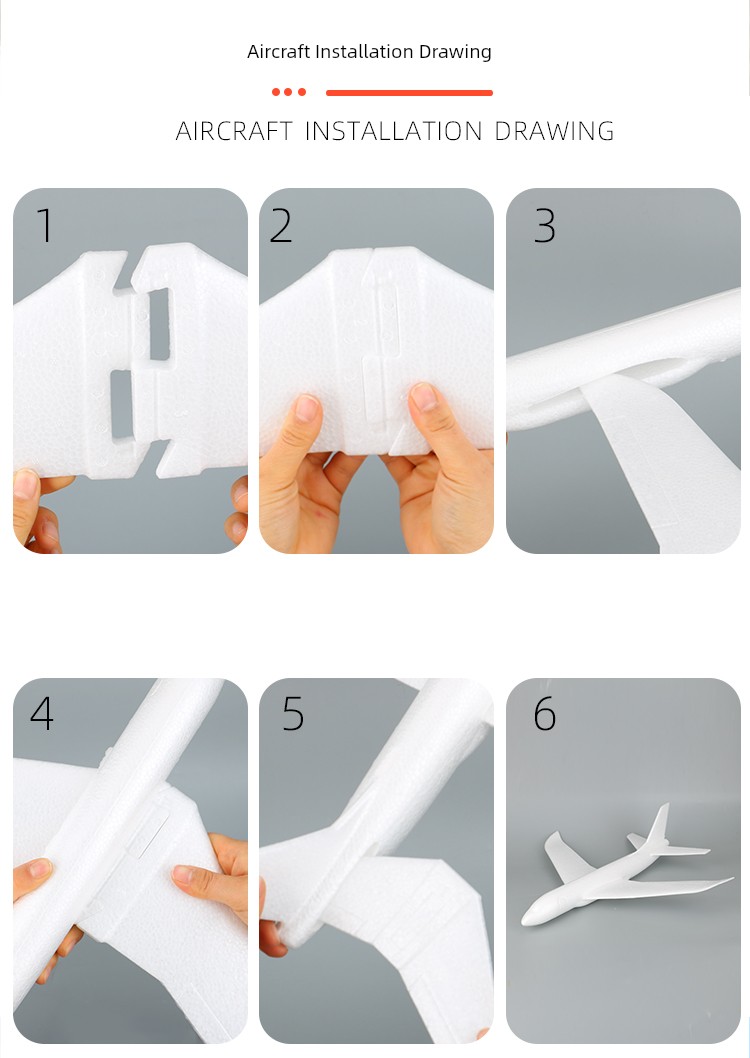 Aircraft Installation Drawing

AIRCRAFT INSTALLATION DRAWING

1

2

3

4

5

6