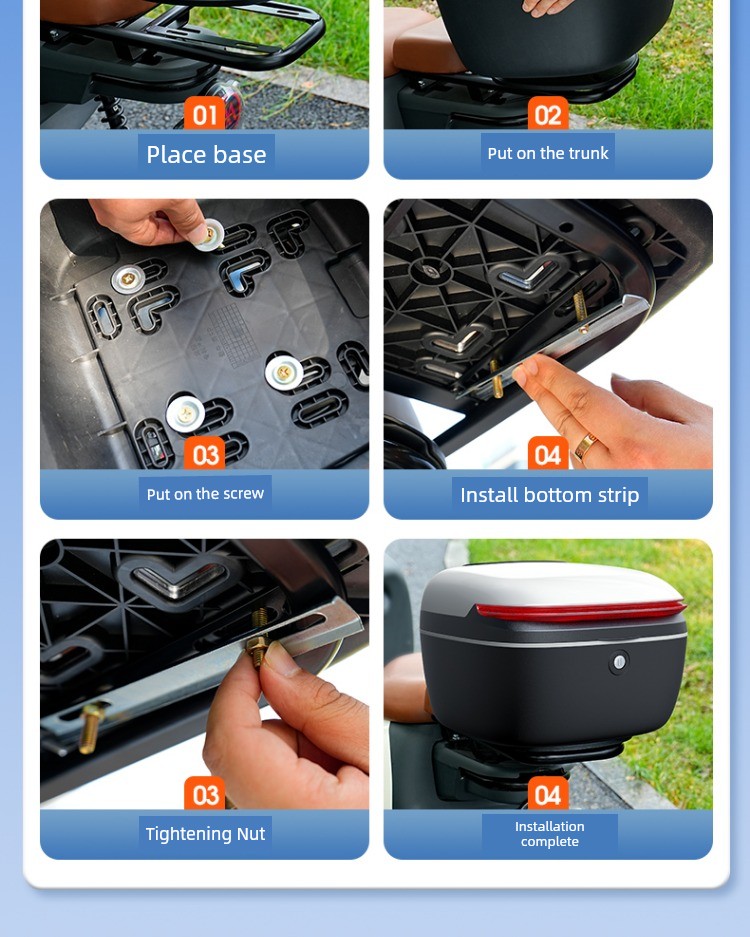 01
Place base

02
Put on the trunk

03
Put on the screw

04
Install bottom strip

03
Tightening Nut

04
Installation complete