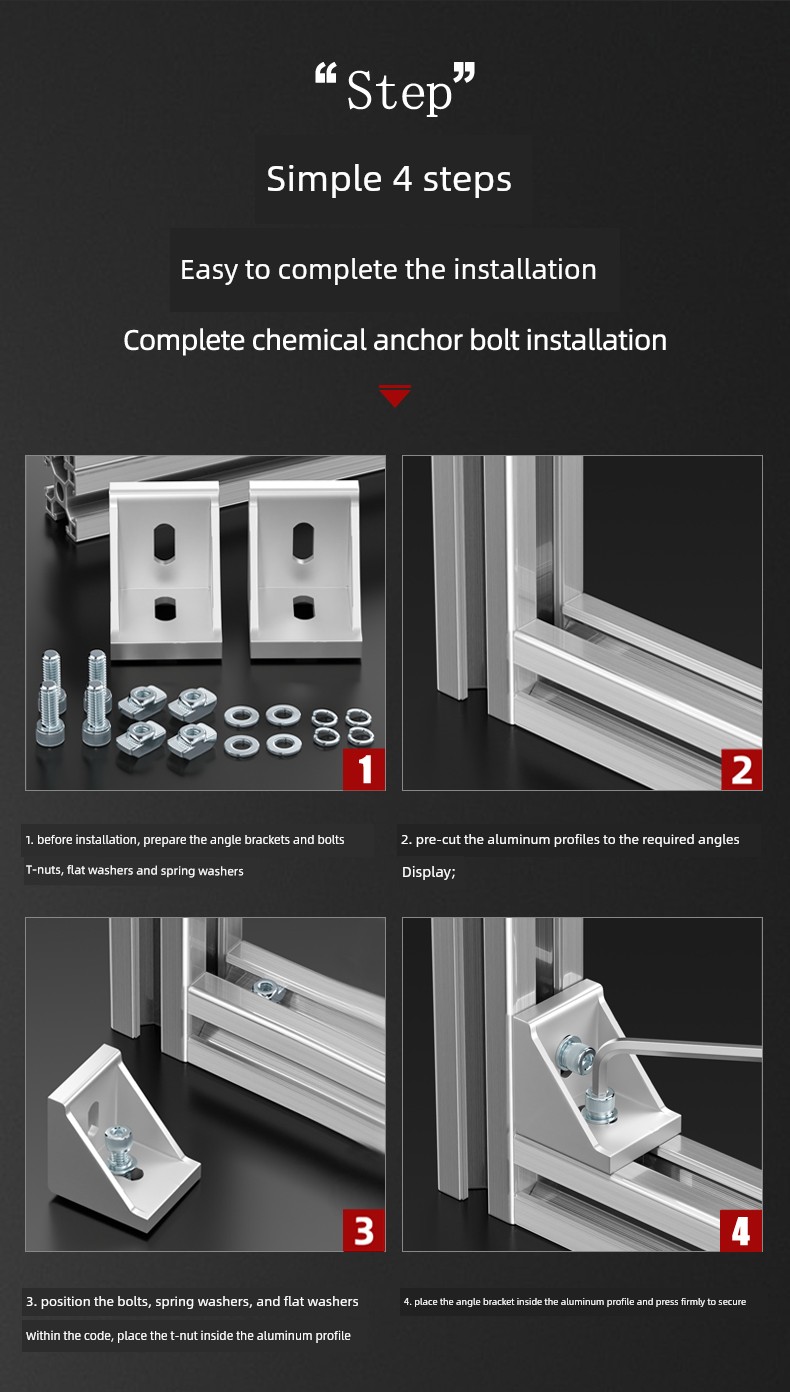 “Step”

Simple 4 steps

Easy to complete the installation

Complete chemical anchor bolt installation

1

2

1. before installation, prepare the angle brackets and bolts T-nuts, flat washers and spring washers

2. pre-cut the aluminum profiles to the required angles Display;

3

4

3. position the bolts, spring washers, and flat washers within the code, place the t-nut inside the aluminum profile

4. place the angle bracket inside the aluminum profile and press firmly to secure