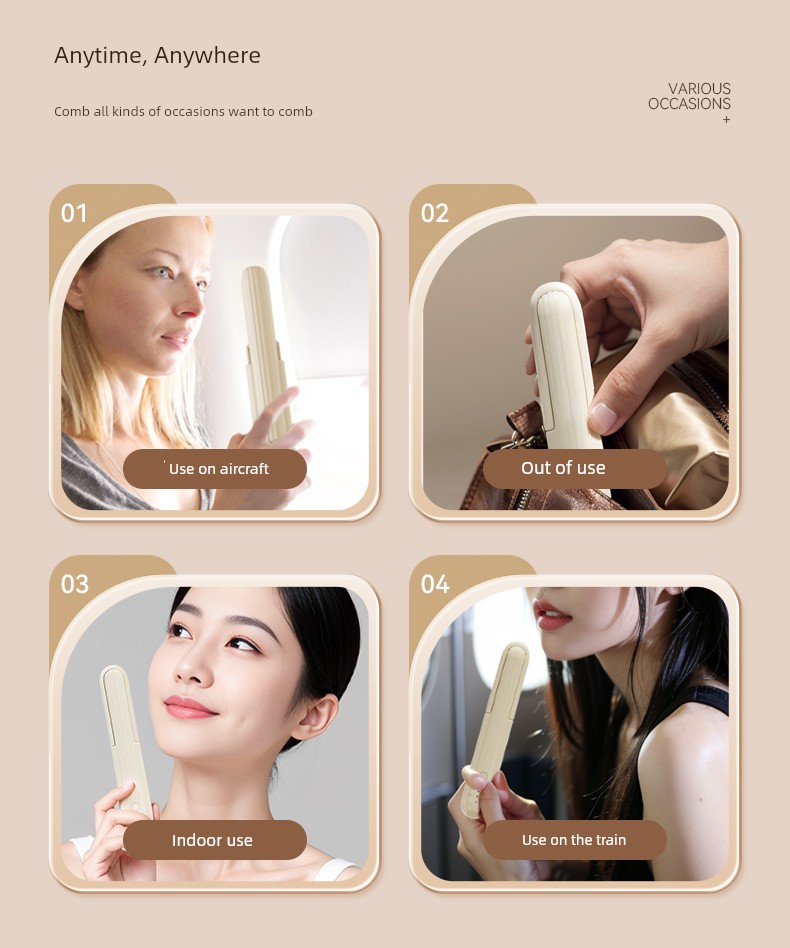 Anytime, Anywhere

Comb all kinds of occasions want to comb

VARIOUS OCCASIONS +

01

Use on aircraft

02

Out of use

03

Indoor use

04

Use on the train