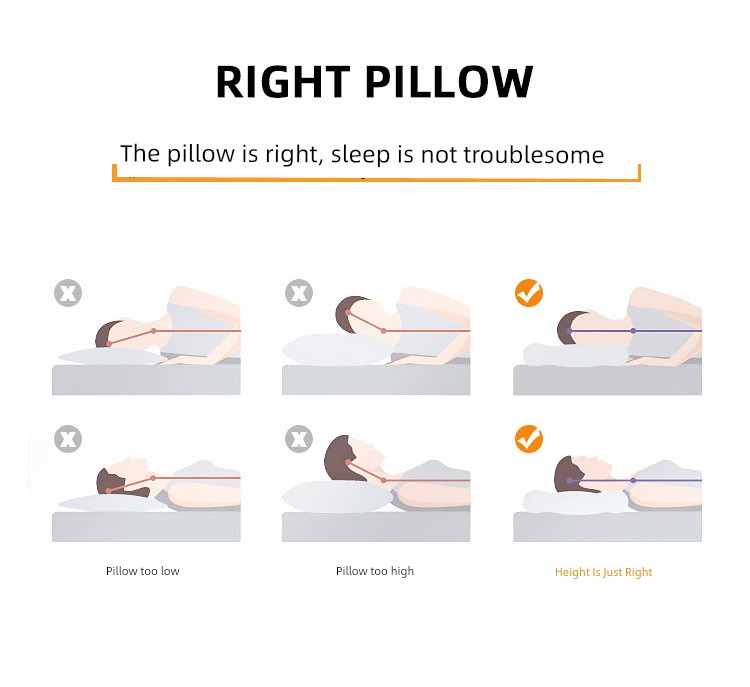 RIGHT PILLOW

The pillow is right, sleep is not troublesome

Pillow too low

Pillow too high

Height Is Just Right