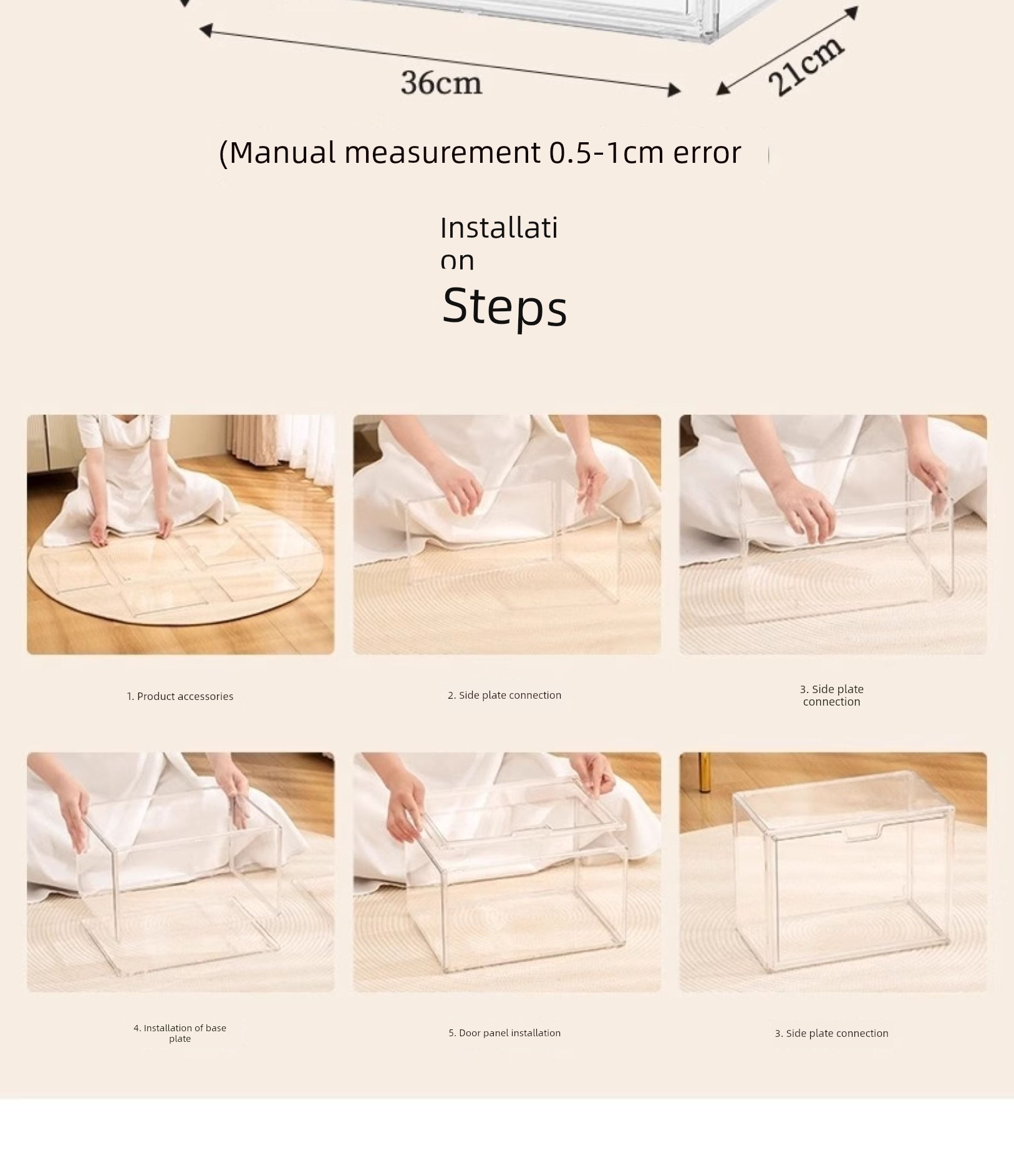 36cm

21cm

(Manual measurement 0.5-1cm error

Installati
on
Steps

1. Product accessories

2. Side plate connection

3. Side plate connection

4. Installation of base plate

5. Door panel installation

3. Side plate connection