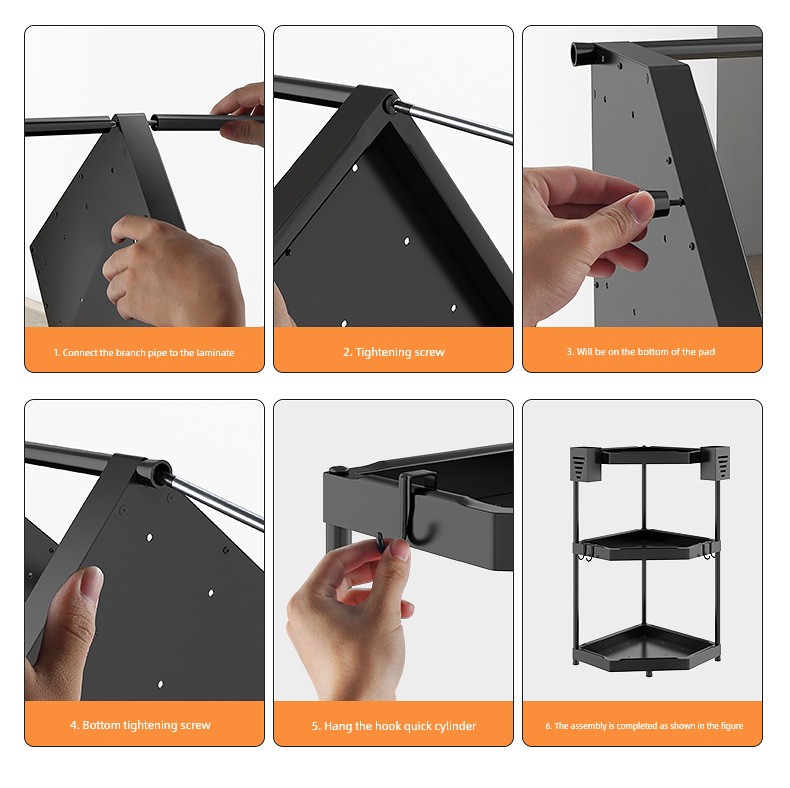 1. Connect the branch pipe to the laminate

2. Tightening screw

3. Will be on the bottom of the pad

4. Bottom tightening screw

5. Hang the hook quick cylinder

6. The assembly is completed as shown in the figure