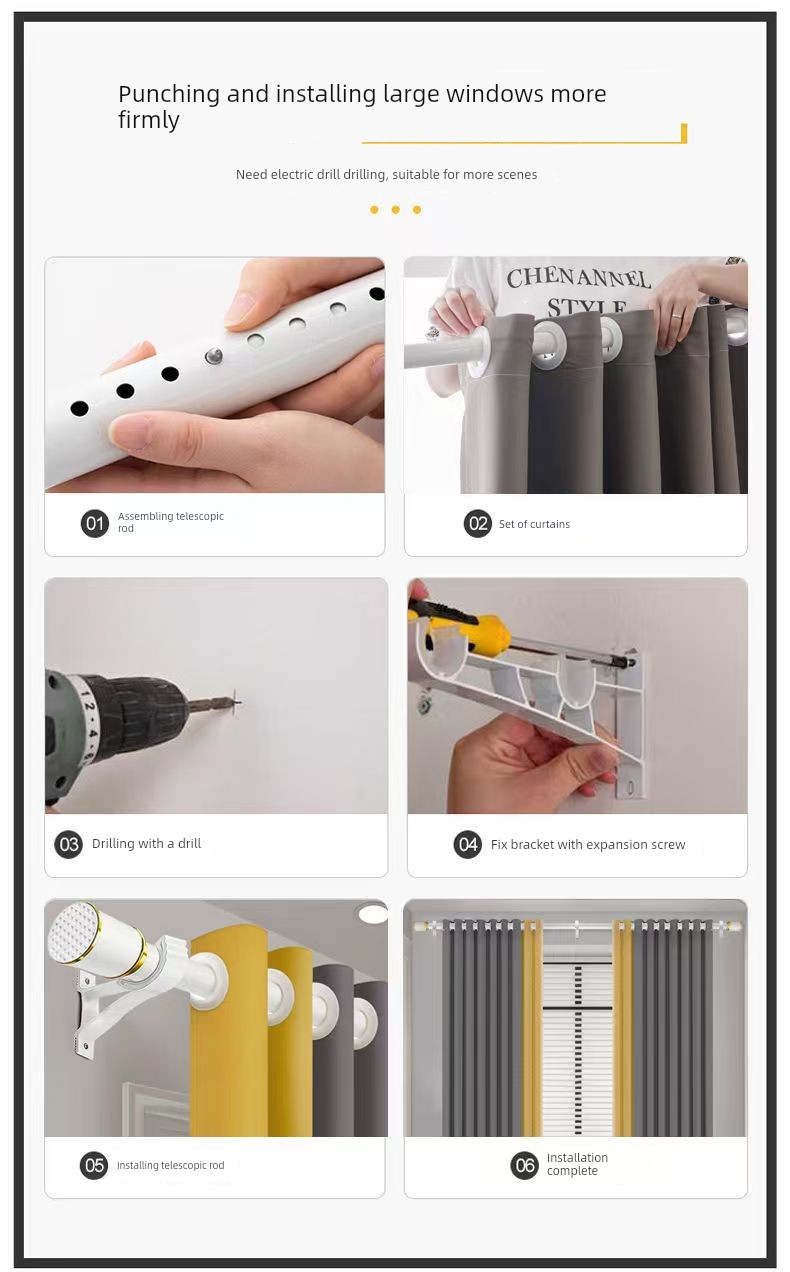 Punching and installing large windows more firmly

Need electric drill drilling, suitable for more scenes

CHENANNEL STYLE

01 Assembling telescopic rod

02 Set of curtains

03 Drilling with a drill

04 Fix bracket with expansion screw

05 Installing telescopic rod

06 Installation complete