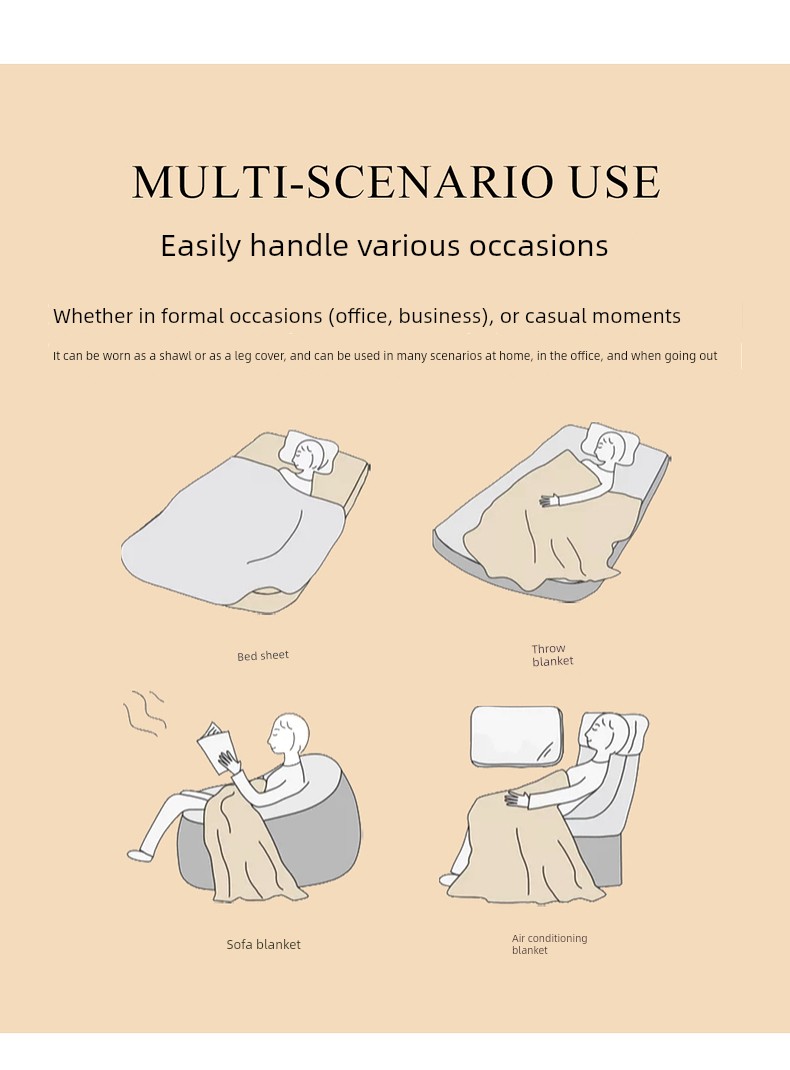 MULTI-SCENARIO USE

Easily handle various occasions

Whether in formal occasions (office, business), or casual moments

It can be worn as a shawl or as a leg cover, and can be used in many scenarios at home, in the office, and when going out

Bed sheet

Throw blanket

Sofa blanket

Air conditioning blanket