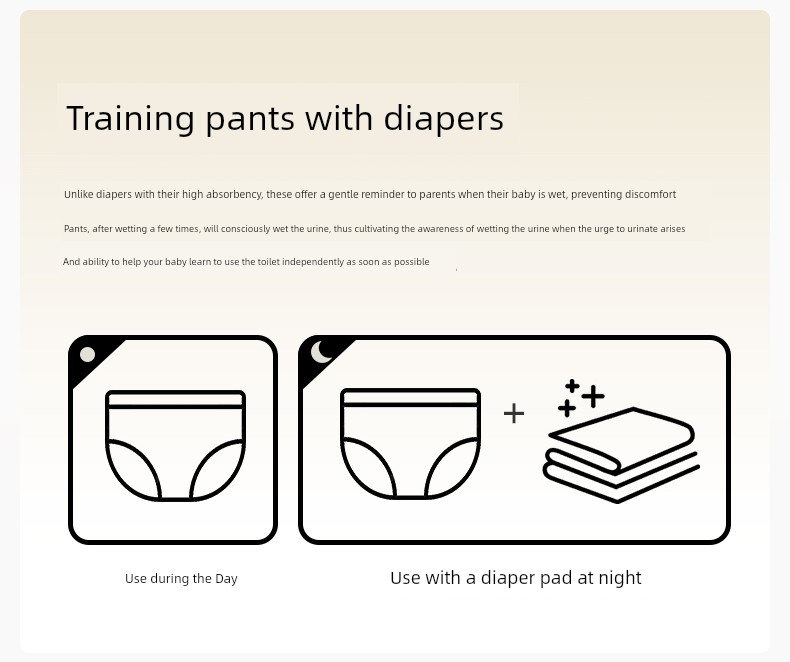 Training pants with diapers

Unlike diapers with their high absorbency, these offer a gentle reminder to parents when their baby is wet, preventing discomfort

Pants, after wetting a few times, will consciously wet the urine, thus cultivating the awareness of wetting the urine when the urge to urinate arises

And ability to help your baby learn to use the toilet independently as soon as possible

+

Use during the Day

Use with a diaper pad at night