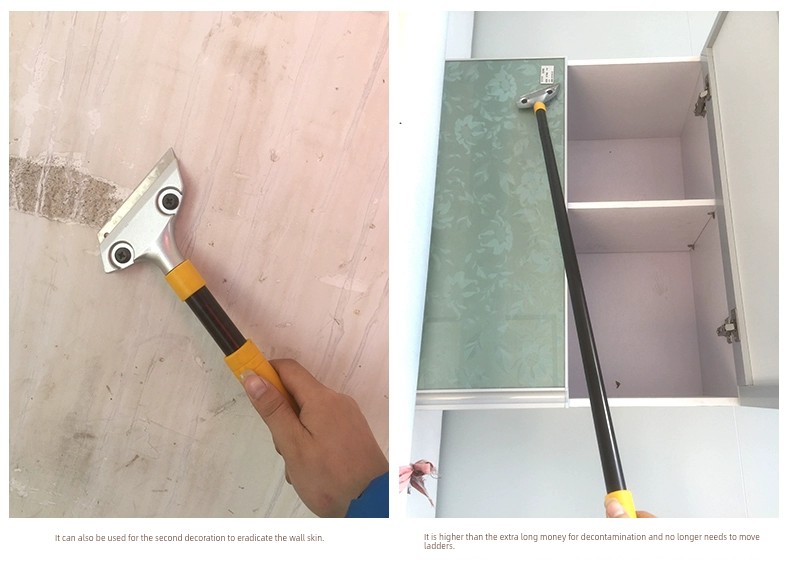 It can also be used for the second decoration to eradicate the wall skin.

It is higher than the extra long money for decontamination and no longer needs to move ladders.