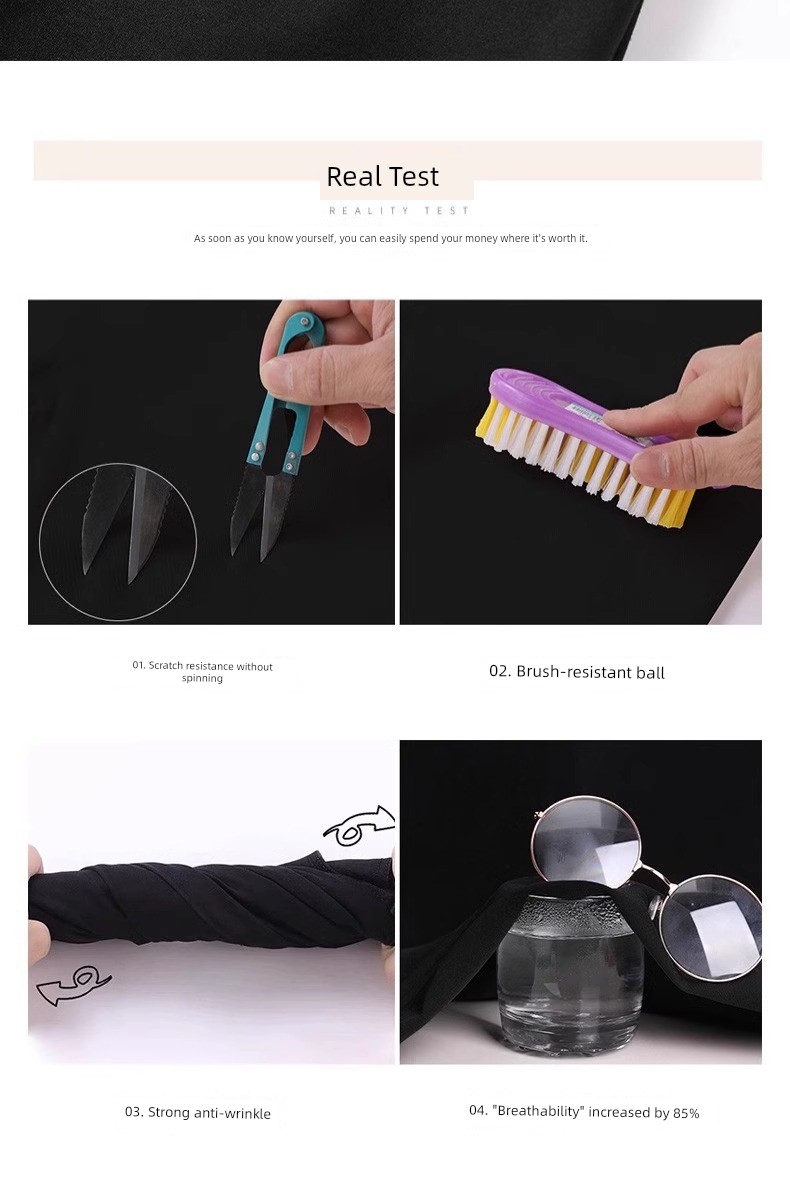 Real Test

REALITY TEST

As soon as you know yourself, you can easily spend your money where it's worth it.

01. Scratch resistance without spinning

02. Brush-resistant ball

03. Strong anti-wrinkle

04. "Breathability" increased by 85%