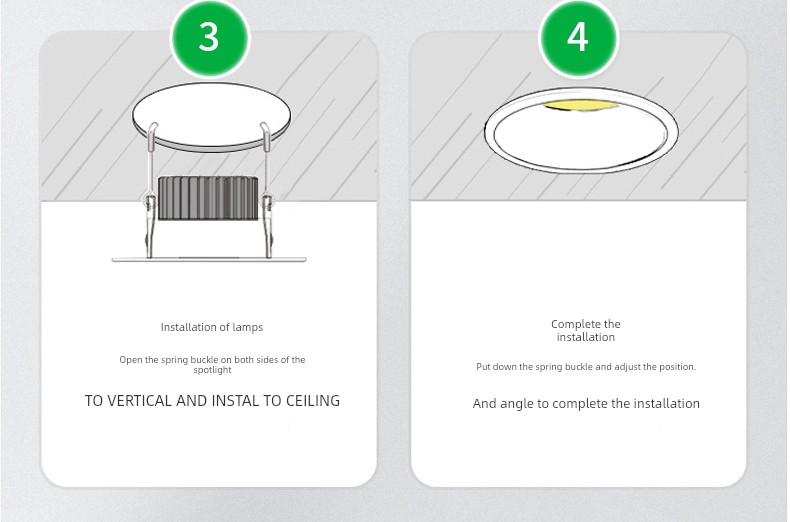 3

Installation of lamps

Open the spring buckle on both sides of the spotlight

TO VERTICAL AND INSTAL TO CEILING

4

Complete the installation

Put down the spring buckle and adjust the position.

And angle to complete the installation