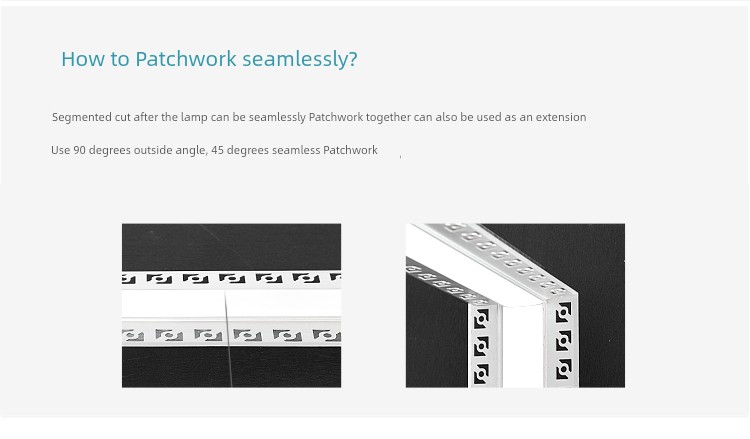 How to Patchwork seamlessly?

Segmented cut after the lamp can be seamlessly Patchwork together can also be used as an extension

Use 90 degrees outside angle, 45 degrees seamless Patchwork