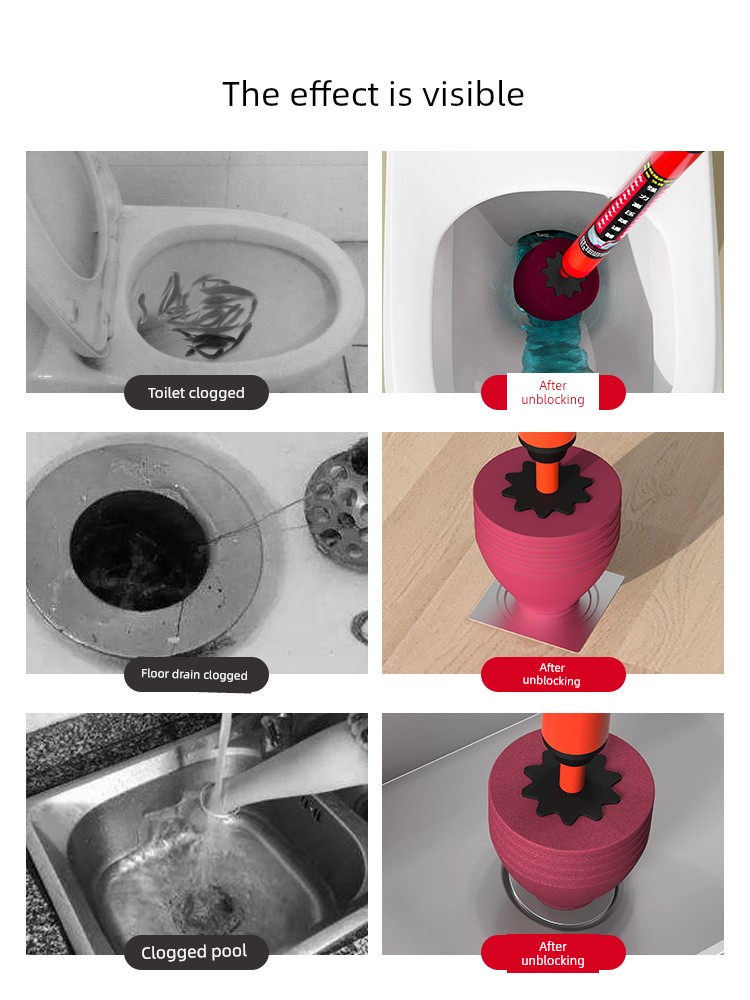 The effect is visible

Toilet clogged

After unblocking

Floor drain clogged

After unblocking

Clogged pool

After unblocking