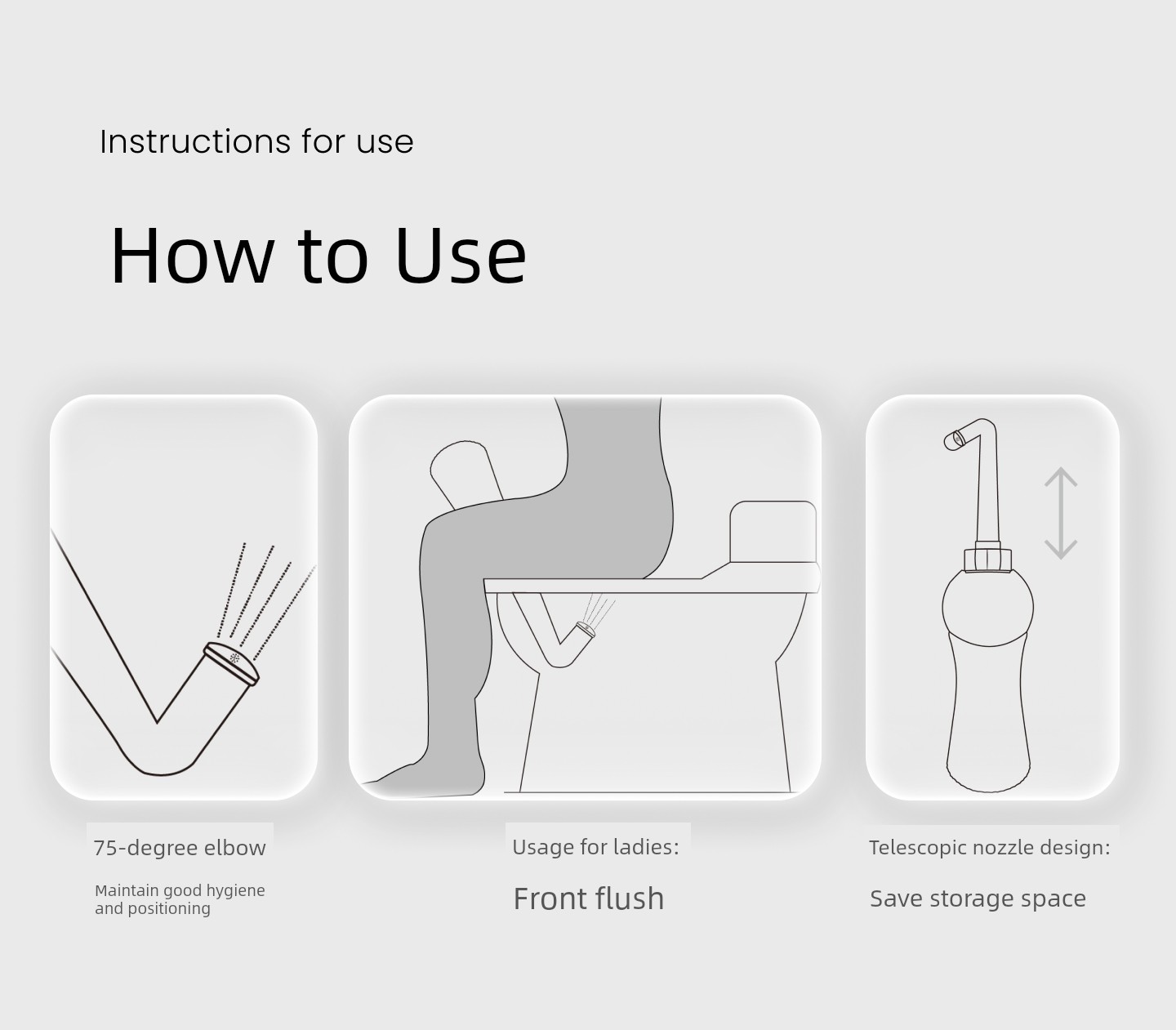 Instructions for use

How to Use

75-degree elbow

Maintain good hygiene and positioning

Usage for ladies:

Front flush

Telescopic nozzle design:

Save storage space