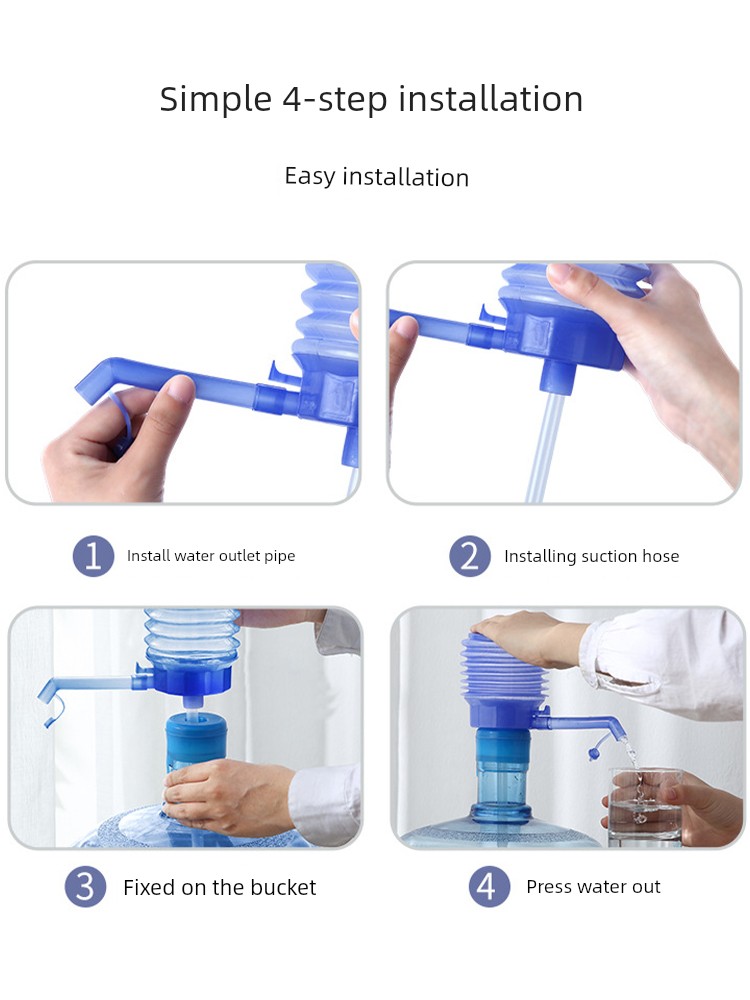 Simple 4-step installation

Easy installation

1 Install water outlet pipe

2 Installing suction hose

3 Fixed on the bucket

4 Press water out